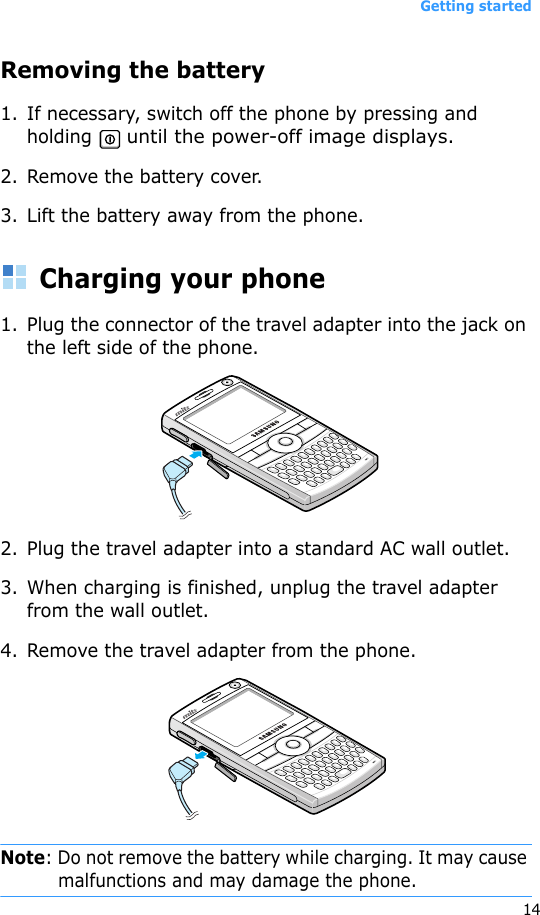 Getting started

Removing the battery

1. If necessary, switch off the phone by pressing and holding until the power-off image displays.

2. Remove the battery cover.

3. Lift the battery away from the phone.

Charging your phone

1. Plug the connector of the travel adapter into the jack on the left side of the phone.

SAMSUNG

2. Plug the travel adapter into a standard AC wall outlet.

3. When charging is finished, unplug the travel adapter from the wall outlet.

4. Remove the travel adapter from the phone.

SAMSUNG

Note: Do not remove the battery while charging. It may cause malfunctions and may damage the phone.

14