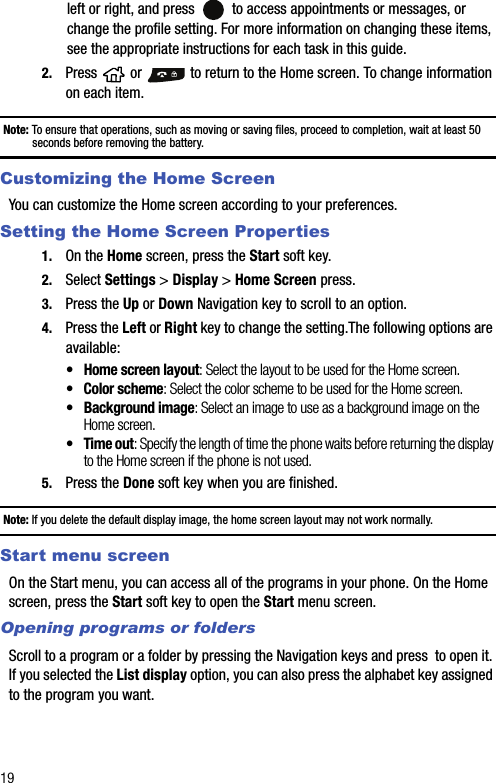 left or right, and press to access appointments or messages, or change the profile setting. For more information on changing these items, see the appropriate instructions for each task in this guide.

2. Press or to return to the Home screen. To change information on each item.

Note: To ensure that operations, such as moving or saving files, proceed to completion, wait at least 50 seconds before removing the battery.

Customizing the Home Screen

You can customize the Home screen according to your preferences.

Setting the Home Screen Properties

1. On the Home screen, press the Start soft key.

2. Select Settings > Display > Home Screen press.

3. Press the Up or Down Navigation key to scroll to an option.

4. Press the Left or Right key to change the setting.The following options are available:

• Home screen layout: Select the layout to be used for the Home screen.
• Color scheme: Select the color scheme to be used for the Home screen.
• Background image: Select an image to use as a background image on the Home screen.
• Time out: Specify the length of time the phone waits before returning the display to the Home screen if the phone is not used.

5. Press the Done soft key when you are finished.

Note: If you delete the default display image, the home screen layout may not work normally.

Start menu screen

On the Start menu, you can access all of the programs in your phone. On the Home screen, press the Start soft key to open the Start menu screen.

Opening programs or folders

Scroll to a program or a folder by pressing the Navigation keys and press to open it. If you selected the List display option, you can also press the alphabet key assigned to the program you want.

19