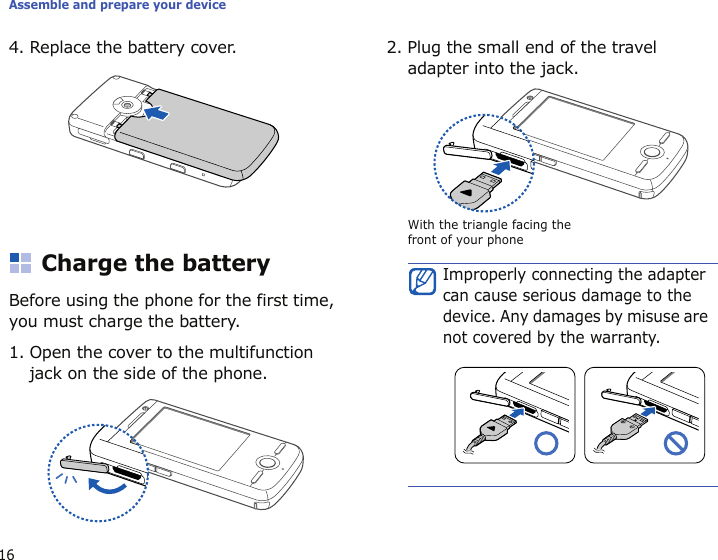 Assemble and prepare your device

4. Replace the battery cover.

Charge the battery

Before using the phone for the first time, you must charge the battery.

1. Open the cover to the multifunction jack on the side of the phone.

2. Plug the small end of the travel adapter into the jack.

With the triangle facing the front of your phone

Improperly connecting the adapter can cause serious damage to the device. Any damages by misuse are not covered by the warranty.

16