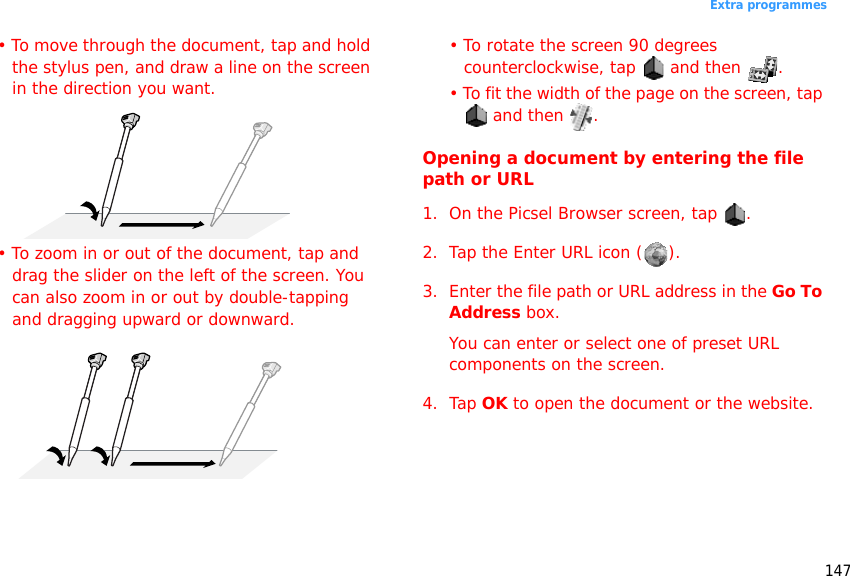 Extra programmes

• To move through the document, tap and hold the stylus pen, and draw a line on the screen in the direction you want.

• To zoom in or out of the document, tap and drag the slider on the left of the screen. You can also zoom in or out by double-tapping and dragging upward or downward.

• To rotate the screen 90 degrees counterclockwise, tap and then .

• To fit the width of the page on the screen, tap and then .

Opening a document by entering the file path or URL

1. On the Picsel Browser screen, tap .

2. Tap the Enter URL icon ( ).

3. Enter the file path or URL address in the Go To Address box.

You can enter or select one of preset URL components on the screen.

4. Tap OK to open the document or the website.

147