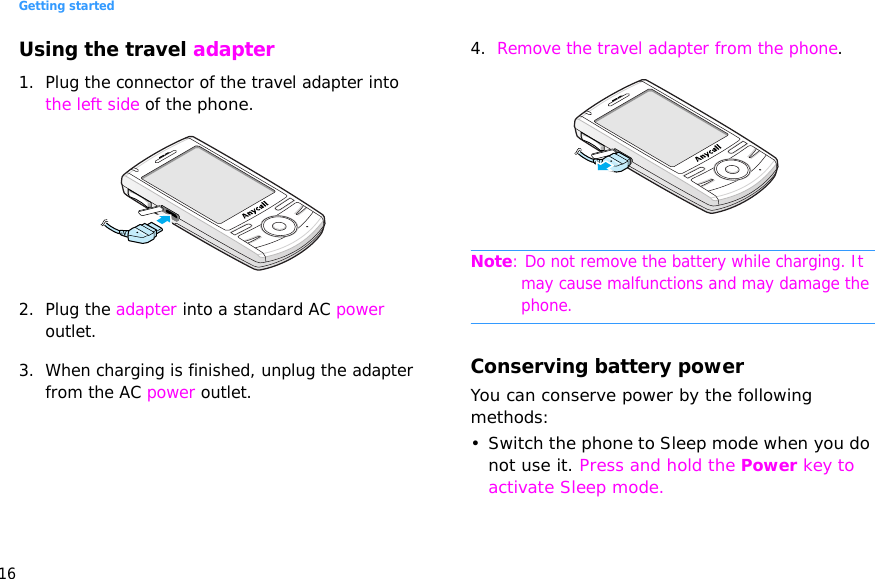 Getting started

Using the travel adapter

1. Plug the connector of the travel adapter into the left side of the phone.

Anycall

2. Plug the adapter into a standard AC power outlet.

3. When charging is finished, unplug the adapter from the AC power outlet.

4. Remove the travel adapter from the phone.

Anycall

Note: Do not remove the battery while charging. It may cause malfunctions and may damage the phone.

Conserving battery power

You can conserve power by the following methods:

• Switch the phone to Sleep mode when you do not use it. Press and hold the Power key to activate Sleep mode.

16