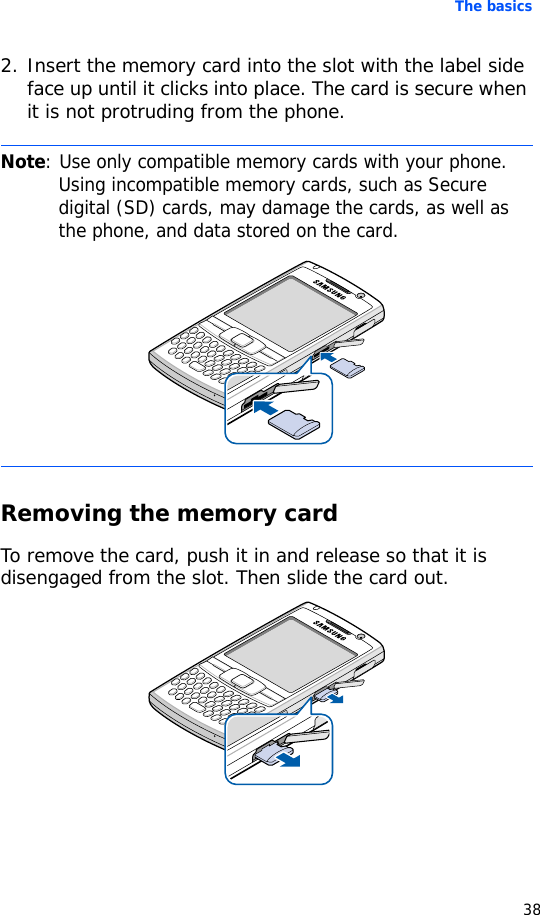 The basics

2. Insert the memory card into the slot with the label side face up until it clicks into place. The card is secure when it is not protruding from the phone.

Note: Use only compatible memory cards with your phone. Using incompatible memory cards, such as Secure digital (SD) cards, may damage the cards, as well as the phone, and data stored on the card.

SAMSUNG

Removing the memory card

To remove the card, push it in and release so that it is disengaged from the slot. Then slide the card out.

SAMSUNG

38