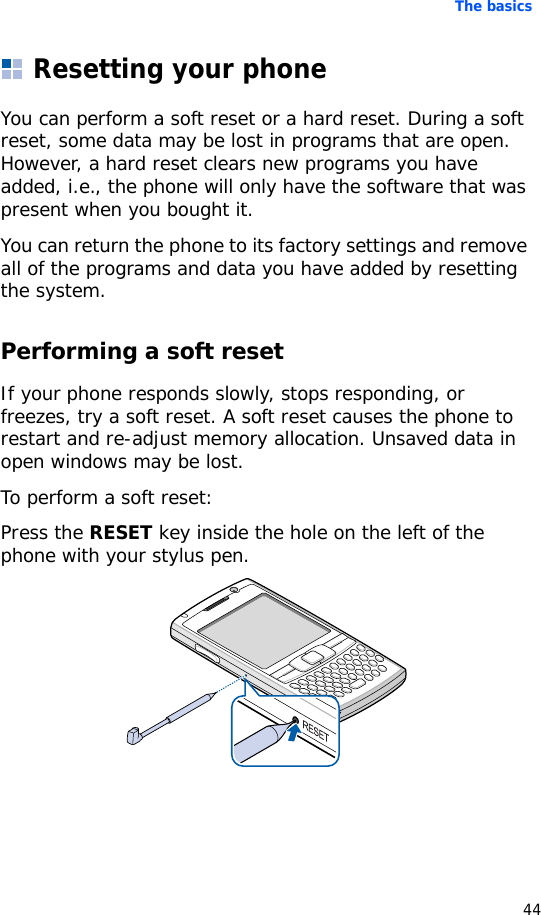 The basics

Resetting your phone

You can perform a soft reset or a hard reset. During a soft reset, some data may be lost in programs that are open. However, a hard reset clears new programs you have added, i.e., the phone will only have the software that was present when you bought it.

You can return the phone to its factory settings and remove all of the programs and data you have added by resetting the system.

Performing a soft reset

If your phone responds slowly, stops responding, or freezes, try a soft reset. A soft reset causes the phone to restart and re-adjust memory allocation. Unsaved data in open windows may be lost.

To perform a soft reset:

Press the RESET key inside the hole on the left of the phone with your stylus pen.

RESET

44