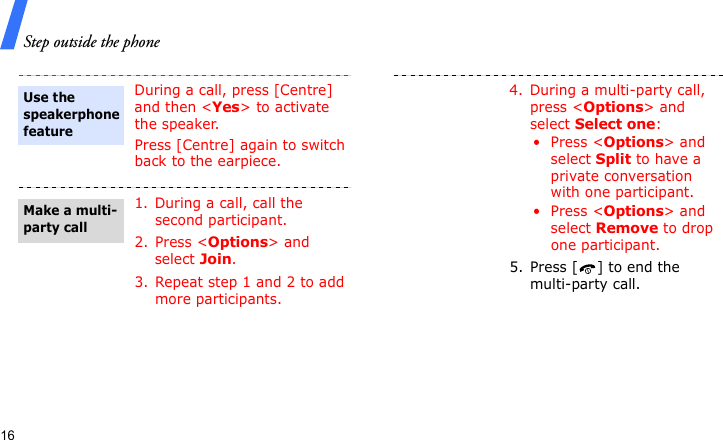 Step outside the phone

Use the speakerphone feature

During a call, press [Centre] and then <Yes> to activate the speaker.

Press [Centre] again to switch back to the earpiece.

Make a multi-party call

1. During a call, call the second participant.

2. Press <Options> and select Join.

3. Repeat step 1 and 2 to add more participants.

4. During a multi-party call, press <Options> and select Select one:

• Press <Options> and select Split to have a private conversation with one participant.

• Press <Options> and select Remove to drop one participant.

5. Press [ ] to end the multi-party call.

16