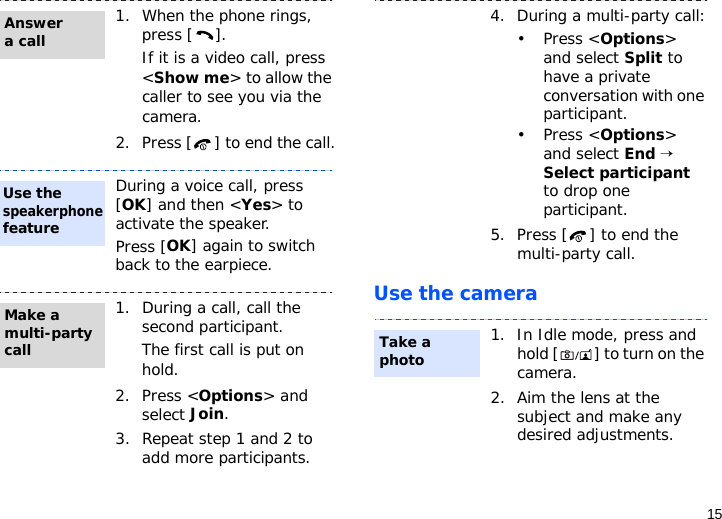 Answer a call

1. When the phone rings, press [ ].
If it is a video call, press <Show me> to allow the caller to see you via the camera.
2. Press [ ] to end the call.

Use the speakerphone feature

During a voice call, press [OK] and then <Yes> to activate the speaker.
Press [OK] again to switch back to the earpiece.

Make a multi-party call

1. During a call, call the second participant.
The first call is put on hold.
2. Press <Options> and select Join.
3. Repeat step 1 and 2 to add more participants.
4. During a multi-party call:
• Press <Options> and select Split to have a private conversation with one participant.
• Press <Options> and select End → Select participant to drop one participant.
5. Press [ ] to end the multi-party call.

Use the camera

Take a photo

1. In Idle mode, press and hold [ ] to turn on the camera.
2. Aim the lens at the subject and make any desired adjustments.

15