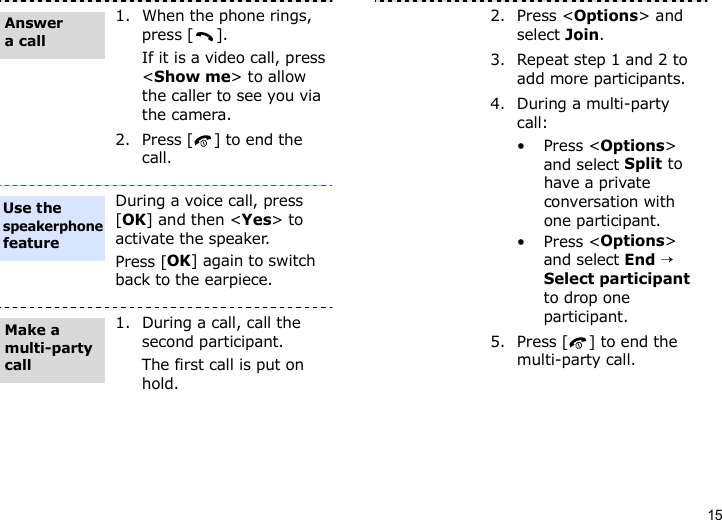 Answer a call

1. When the phone rings, press [ ].

If it is a video call, press <Show me> to allow the caller to see you via the camera.

2. Press [ ] to end the call.

Use the speakerphone feature

During a voice call, press [OK] and then <Yes> to activate the speaker.

Press [OK] again to switch back to the earpiece.

Make a multi-party call

1. During a call, call the second participant.

The first call is put on hold.

2. Press <Options> and select Join.

3. Repeat step 1 and 2 to add more participants.

4. During a multi-party call:

• Press <Options> and select Split to have a private conversation with one participant.

• Press <Options> and select End → Select participant to drop one participant.

5. Press [ ] to end the multi-party call.

15