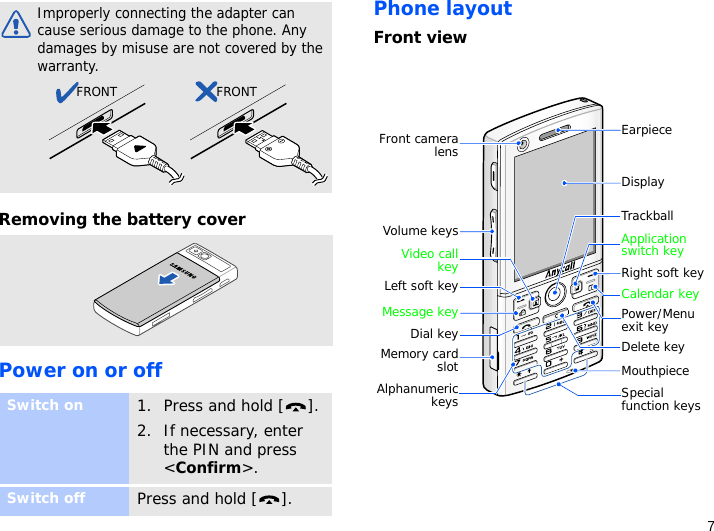 Improperly connecting the adapter can cause serious damage to the phone. Any damages by misuse are not covered by the warranty.

FRONT

FRONT

Removing the battery cover

SAMSUNG

Power on or off

| Switch on | 1. Press and hold [ ]. 2. If necessary, enter the PIN and press <**Confirm**>. |
|---|---|
| Switch off | Press and hold [ ]. |

Phone layout

Front view

Front camera lens

Volume keys

Video call key

Left soft key

Message key

Dial key

Memory card slot

Alphanumeric keys

Earpiece

Display

Trackball

Application switch key

Right soft key

Calendar key

Power/Menu exit key

Delete key

Mouthpiece

Special function keys

Anycall

7