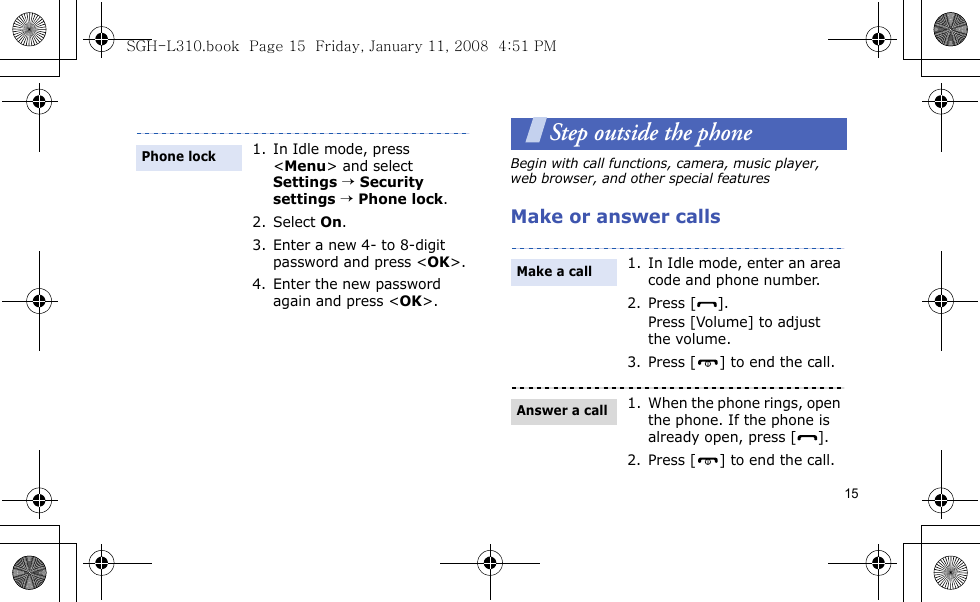 SGH-L310.book Page 15 Friday, January 11, 2008 4:51 PM

Phone lock

1. In Idle mode, press <Menu> and select Settings → Security settings → Phone lock.

2. Select On.

3. Enter a new 4- to 8-digit password and press <OK>.

4. Enter the new password again and press <OK>.

Step outside the phone

Begin with call functions, camera, music player, web browser, and other special features

Make or answer calls

Make a call

1. In Idle mode, enter an area code and phone number.

2. Press [ ].
Press [Volume] to adjust the volume.

3. Press [ ] to end the call.

Answer a call

1. When the phone rings, open the phone. If the phone is already open, press [ ].

2. Press [ ] to end the call.

15