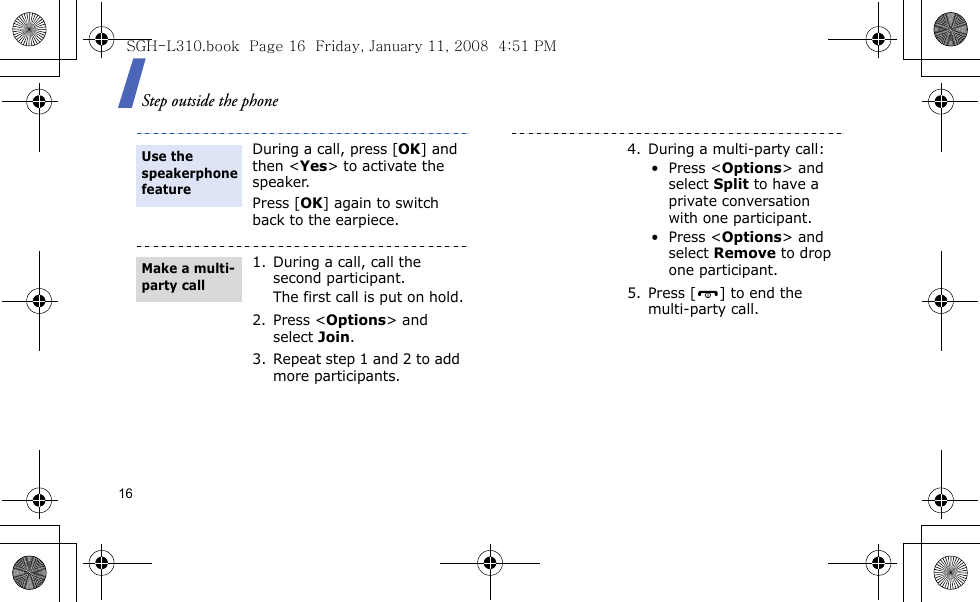 SGH-L310.book Page 16 Friday, January 11, 2008 4:51 PM

Step outside the phone

Use the speakerphone feature

During a call, press [OK] and then <Yes> to activate the speaker.

Press [OK] again to switch back to the earpiece.

Make a multi-party call

1. During a call, call the second participant.
The first call is put on hold.

2. Press <Options> and select Join.

3. Repeat step 1 and 2 to add more participants.

4. During a multi-party call:

• Press <Options> and select Split to have a private conversation with one participant.

• Press <Options> and select Remove to drop one participant.

5. Press [ ] to end the multi-party call.

16