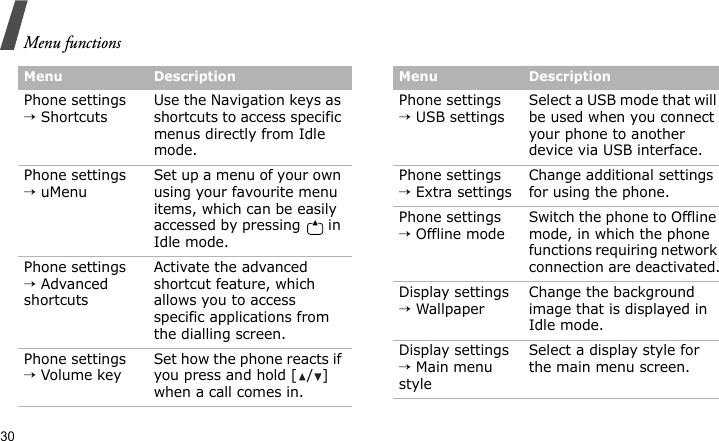 Menu functions

| Menu | Description |
|---|---|
| Phone settings → Shortcuts | Use the Navigation keys as shortcuts to access specific menus directly from Idle mode. |
| Phone settings → uMenu | Set up a menu of your own using your favourite menu items, which can be easily accessed by pressing in Idle mode. |
| Phone settings → Advanced shortcuts | Activate the advanced shortcut feature, which allows you to access specific applications from the dialling screen. |
| Phone settings → Volume key | Set how the phone reacts if you press and hold [▲/▼] when a call comes in. |

| Menu | Description |
|---|---|
| Phone settings → USB settings | Select a USB mode that will be used when you connect your phone to another device via USB interface. |
| Phone settings → Extra settings | Change additional settings for using the phone. |
| Phone settings → Offline mode | Switch the phone to Offline mode, in which the phone functions requiring network connection are deactivated. |
| Display settings → Wallpaper | Change the background image that is displayed in Idle mode. |
| Display settings → Main menu style | Select a display style for the main menu screen. |

30