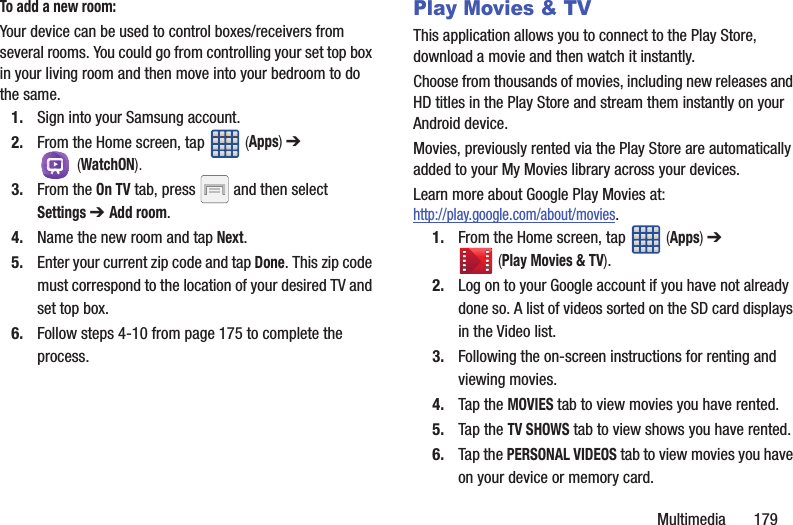 To add a new room:

Your device can be used to control boxes/receivers from several rooms. You could go from controlling your set top box in your living room and then move into your bedroom to do the same.

1. Sign into your Samsung account.
2. From the Home screen, tap (Apps) ➔ (WatchON).
3. From the On TV tab, press and then select Settings ➔ Add room.
4. Name the new room and tap Next.
5. Enter your current zip code and tap Done. This zip code must correspond to the location of your desired TV and set top box.
6. Follow steps 4-10 from page 175 to complete the process.

Play Movies & TV

This application allows you to connect to the Play Store, download a movie and then watch it instantly.

Choose from thousands of movies, including new releases and HD titles in the Play Store and stream them instantly on your Android device.

Movies, previously rented via the Play Store are automatically added to your My Movies library across your devices.

Learn more about Google Play Movies at: http://play.google.com/about/movies.

1. From the Home screen, tap (Apps) ➔ (Play Movies & TV).
2. Log on to your Google account if you have not already done so. A list of videos sorted on the SD card displays in the Video list.
3. Following the on-screen instructions for renting and viewing movies.
4. Tap the MOVIES tab to view movies you have rented.
5. Tap the TV SHOWS tab to view shows you have rented.
6. Tap the PERSONAL VIDEOS tab to view movies you have on your device or memory card.

Multimedia 179