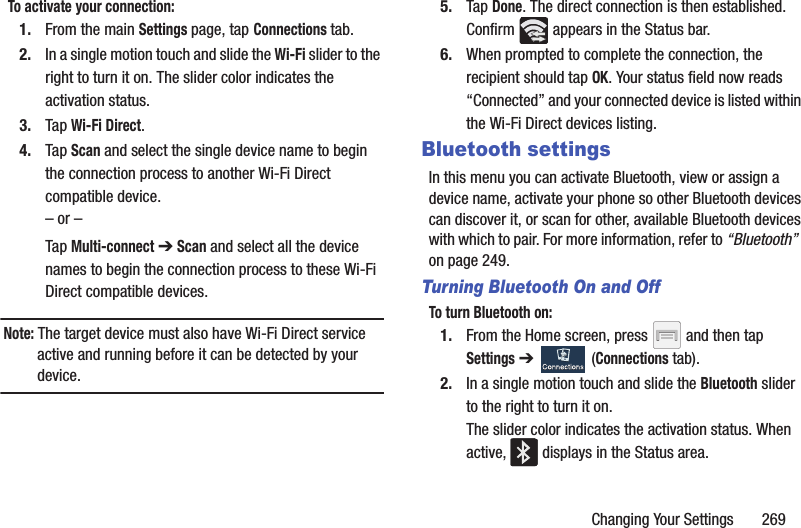 To activate your connection:

1. From the main Settings page, tap Connections tab.

2. In a single motion touch and slide the Wi-Fi slider to the right to turn it on. The slider color indicates the activation status.

3. Tap Wi-Fi Direct.

4. Tap Scan and select the single device name to begin the connection process to another Wi-Fi Direct compatible device.

– or –

Tap Multi-connect ➔ Scan and select all the device names to begin the connection process to these Wi-Fi Direct compatible devices.

Note: The target device must also have Wi-Fi Direct service active and running before it can be detected by your device.

5. Tap Done. The direct connection is then established. Confirm appears in the Status bar.

6. When prompted to complete the connection, the recipient should tap OK. Your status field now reads “Connected” and your connected device is listed within the Wi-Fi Direct devices listing.

Bluetooth settings

In this menu you can activate Bluetooth, view or assign a device name, activate your phone so other Bluetooth devices can discover it, or scan for other, available Bluetooth devices with which to pair. For more information, refer to “Bluetooth” on page 249.

Turning Bluetooth On and Off

To turn Bluetooth on:

1. From the Home screen, press and then tap Settings ➔ Connections (Connections tab).

2. In a single motion touch and slide the Bluetooth slider to the right to turn it on.

The slider color indicates the activation status. When active, displays in the Status area.

Changing Your Settings 269