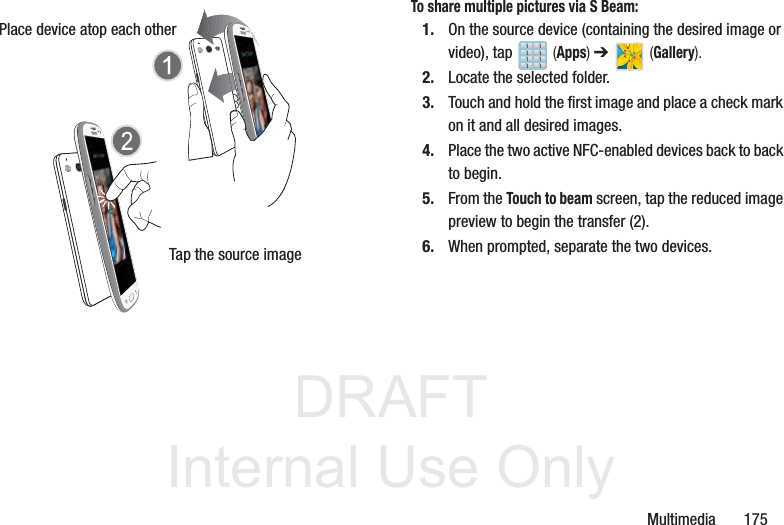 Place device atop each other

1

2

Tap the source image

To share multiple pictures via S Beam:

1. On the source device (containing the desired image or video), tap (Apps) ➔ (Gallery).

2. Locate the selected folder.

3. Touch and hold the first image and place a check mark on it and all desired images.

4. Place the two active NFC-enabled devices back to back to begin.

5. From the Touch to beam screen, tap the reduced image preview to begin the transfer (2).

6. When prompted, separate the two devices.

DRAFT
Internal Use Only

Multimedia 175