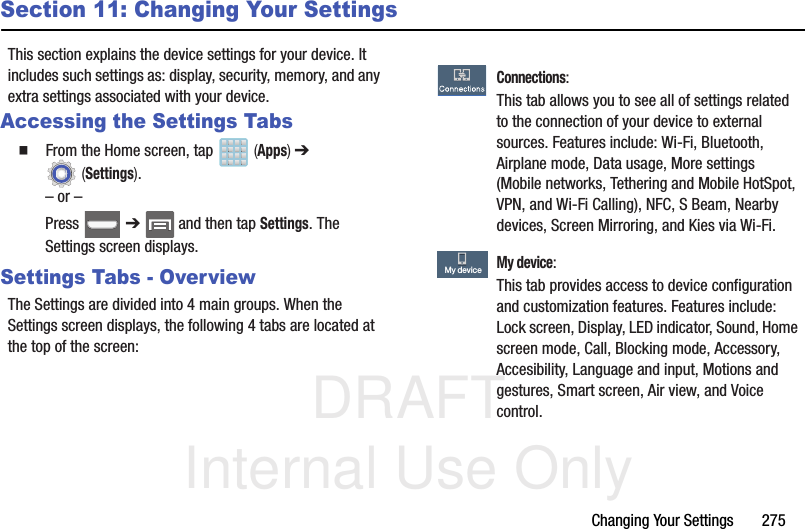 Section 11: Changing Your Settings

This section explains the device settings for your device. It includes such settings as: display, security, memory, and any extra settings associated with your device.

Accessing the Settings Tabs

■ From the Home screen, tap (Apps) ➔ (Settings).

– or –

Press ➔ and then tap Settings. The Settings screen displays.

Settings Tabs - Overview

The Settings are divided into 4 main groups. When the Settings screen displays, the following 4 tabs are located at the top of the screen:

Connections

Connections:

This tab allows you to see all of settings related to the connection of your device to external sources. Features include: Wi-Fi, Bluetooth, Airplane mode, Data usage, More settings (Mobile networks, Tethering and Mobile HotSpot, VPN, and Wi-Fi Calling), NFC, S Beam, Nearby devices, Screen Mirroring, and Kies via Wi-Fi.

My device

My device:

This tab provides access to device configuration and customization features. Features include: Lock screen, Display, LED indicator, Sound, Home screen mode, Call, Blocking mode, Accessory, Accesibility, Language and input, Motions and gestures, Smart screen, Air view, and Voice control.

DRAFT
Internal Use Only

Changing Your Settings 275