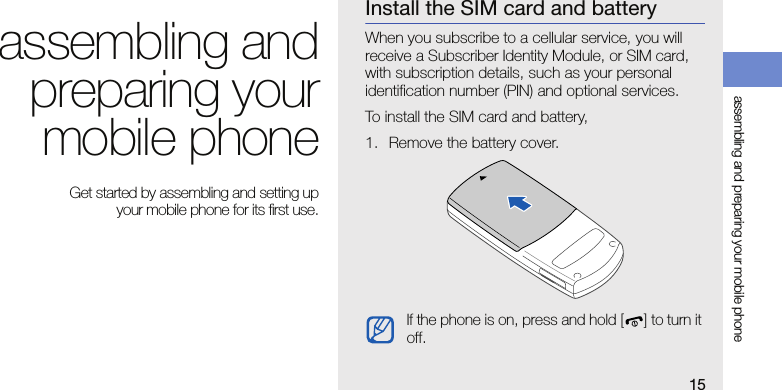 assembling and preparing your mobile phone

Get started by assembling and setting up your mobile phone for its first use.

Install the SIM card and battery

When you subscribe to a cellular service, you will receive a Subscriber Identity Module, or SIM card, with subscription details, such as your personal identification number (PIN) and optional services.

To install the SIM card and battery,

1. Remove the battery cover.

If the phone is on, press and hold [ ] to turn it off.

assembling and preparing your mobile phone

15