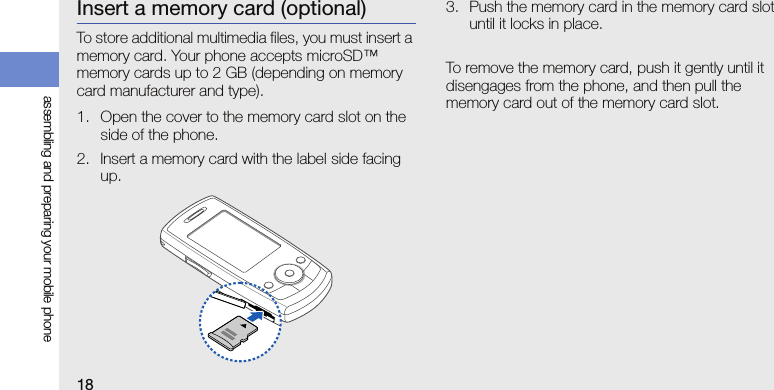 assembling and preparing your mobile phone

Insert a memory card (optional)

To store additional multimedia files, you must insert a memory card. Your phone accepts microSD™ memory cards up to 2 GB (depending on memory card manufacturer and type).

1. Open the cover to the memory card slot on the side of the phone.

2. Insert a memory card with the label side facing up.

3. Push the memory card in the memory card slot until it locks in place.

To remove the memory card, push it gently until it disengages from the phone, and then pull the memory card out of the memory card slot.

18