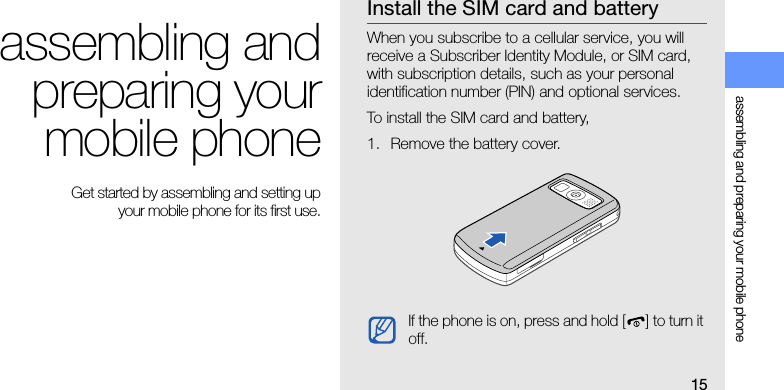 assembling and preparing your mobile phone

Get started by assembling and setting up your mobile phone for its first use.

Install the SIM card and battery

When you subscribe to a cellular service, you will receive a Subscriber Identity Module, or SIM card, with subscription details, such as your personal identification number (PIN) and optional services.

To install the SIM card and battery,

1. Remove the battery cover.

If the phone is on, press and hold [ ] to turn it off.

assembling and preparing your mobile phone

15