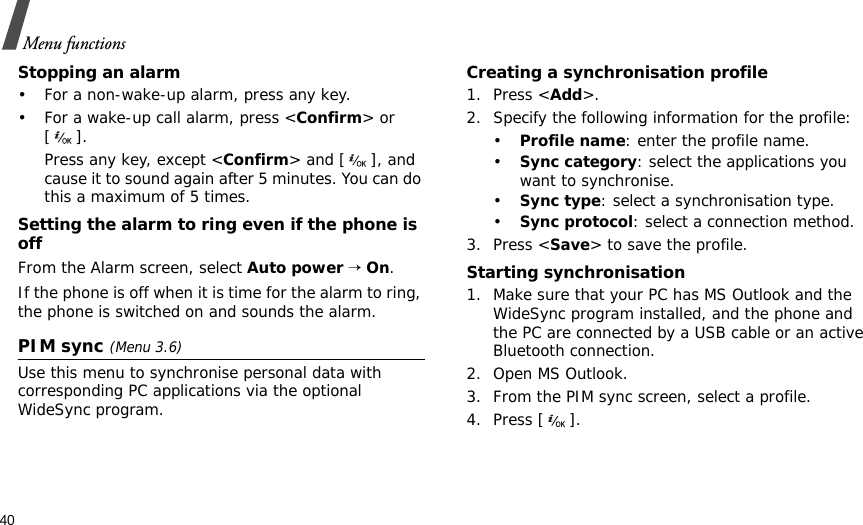 Menu functions

Stopping an alarm

• For a non-wake-up alarm, press any key.

• For a wake-up call alarm, press <Confirm> or [ i/OK ].

Press any key, except <Confirm> and [ i/OK ], and cause it to sound again after 5 minutes. You can do this a maximum of 5 times.

Setting the alarm to ring even if the phone is off

From the Alarm screen, select Auto power → On.

If the phone is off when it is time for the alarm to ring, the phone is switched on and sounds the alarm.

PIM sync (Menu 3.6)

Use this menu to synchronise personal data with corresponding PC applications via the optional WideSync program.

Creating a synchronisation profile

1. Press <Add>.

2. Specify the following information for the profile:

• Profile name: enter the profile name.

• Sync category: select the applications you want to synchronise.

• Sync type: select a synchronisation type.

• Sync protocol: select a connection method.

3. Press <Save> to save the profile.

Starting synchronisation

1. Make sure that your PC has MS Outlook and the WideSync program installed, and the phone and the PC are connected by a USB cable or an active Bluetooth connection.

2. Open MS Outlook.

3. From the PIM sync screen, select a profile.

4. Press [ i/OK ].

40