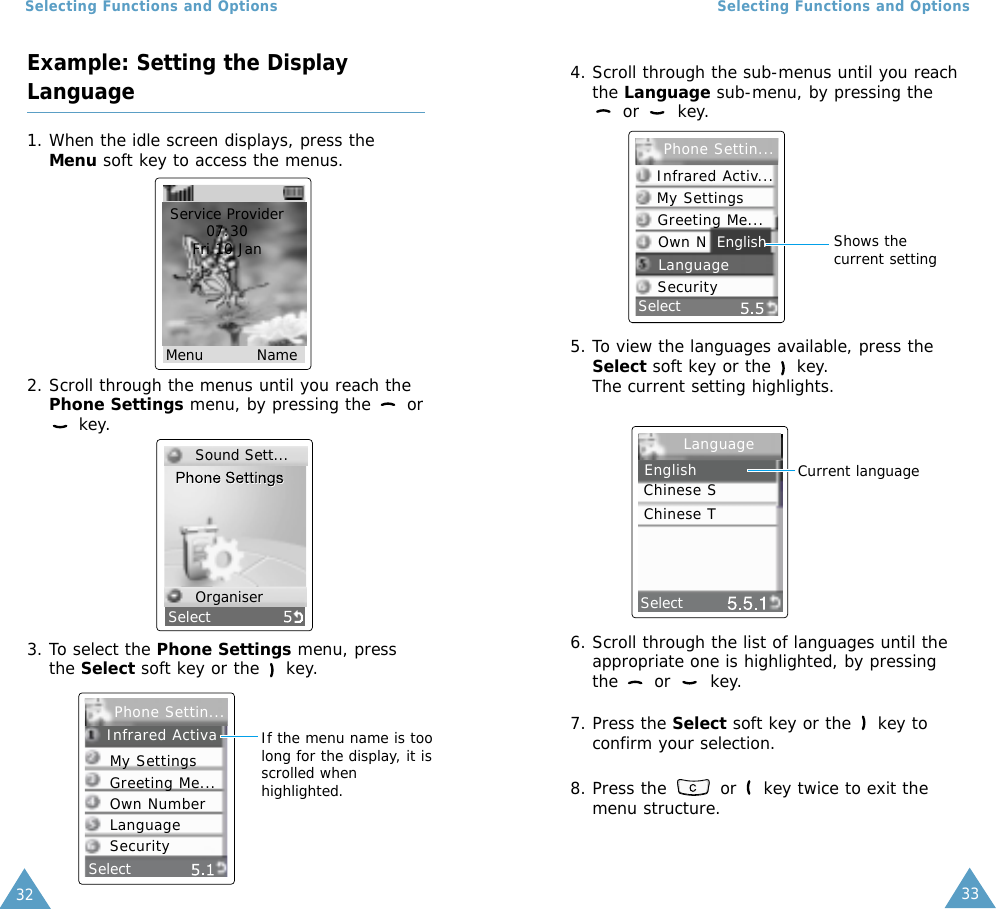 Selecting Functions and Options

Example: Setting the Display Language

1. When the idle screen displays, press the **Menu** soft key to access the menus.

Service Provider
07:30
Fri 10 Jan
Menu Name

2. Scroll through the menus until you reach the **Phone Settings** menu, by pressing the or key.

Sound Sett...
Phone Settings
Organiser
Select 5

3. To select the **Phone Settings** menu, press the **Select** soft key or the key.

Phone Settin...
Infrared Activa
My Settings
Greeting Me...
Own Number
Language
Security
Select 5.1

If the menu name is too long for the display, it is scrolled when highlighted.

32

Selecting Functions and Options

4. Scroll through the sub-menus until you reach the **Language** sub-menu, by pressing the or key.

Phone Settin...
Infrared Activ...
My Settings
Greeting Me...
Own N English
Language
Security
Select 5.5

Shows the current setting

5. To view the languages available, press the **Select** soft key or the key.
The current setting highlights.

Language
English
Chinese S
Chinese T
Select 5.5.1

Current language

6. Scroll through the list of languages until the appropriate one is highlighted, by pressing the or key.

7. Press the **Select** soft key or the key to confirm your selection.

8. Press the C or key twice to exit the menu structure.

33