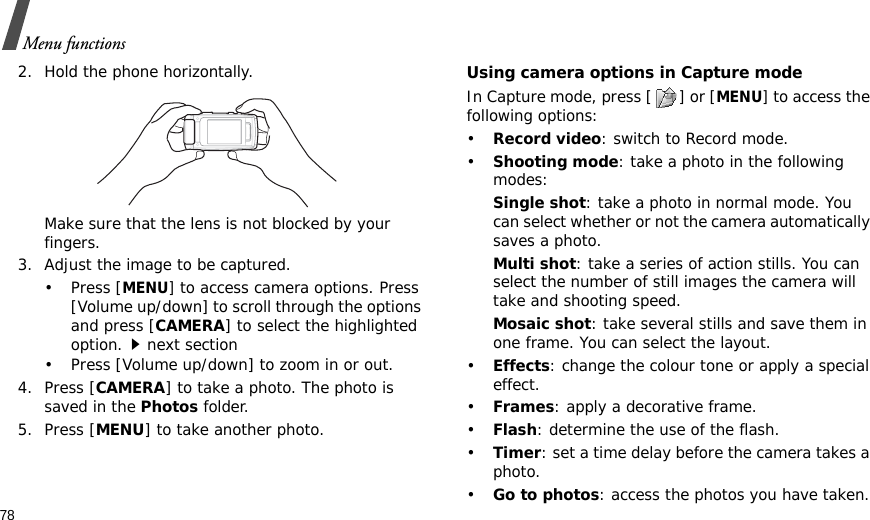 Menu functions

2. Hold the phone horizontally.

Make sure that the lens is not blocked by your fingers.

3. Adjust the image to be captured.

• Press [MENU] to access camera options. Press [Volume up/down] to scroll through the options and press [CAMERA] to select the highlighted option. ▶ next section

• Press [Volume up/down] to zoom in or out.

4. Press [CAMERA] to take a photo. The photo is saved in the Photos folder.

5. Press [MENU] to take another photo.

Using camera options in Capture mode

In Capture mode, press [ ] or [MENU] to access the following options:

• Record video: switch to Record mode.

• Shooting mode: take a photo in the following modes:

Single shot: take a photo in normal mode. You can select whether or not the camera automatically saves a photo.

Multi shot: take a series of action stills. You can select the number of still images the camera will take and shooting speed.

Mosaic shot: take several stills and save them in one frame. You can select the layout.

• Effects: change the colour tone or apply a special effect.

• Frames: apply a decorative frame.

• Flash: determine the use of the flash.

• Timer: set a time delay before the camera takes a photo.

• Go to photos: access the photos you have taken.

78