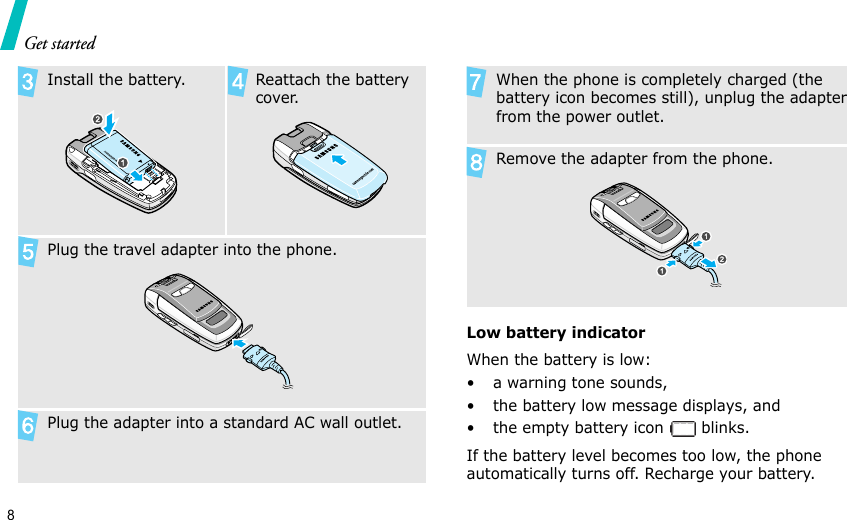 Get started

3 Install the battery.

4 Reattach the battery cover.

5 Plug the travel adapter into the phone.

6 Plug the adapter into a standard AC wall outlet.

7 When the phone is completely charged (the battery icon becomes still), unplug the adapter from the power outlet.

8 Remove the adapter from the phone.

Low battery indicator

When the battery is low:

• a warning tone sounds,
• the battery low message displays, and
• the empty battery icon blinks.

If the battery level becomes too low, the phone automatically turns off. Recharge your battery.

8