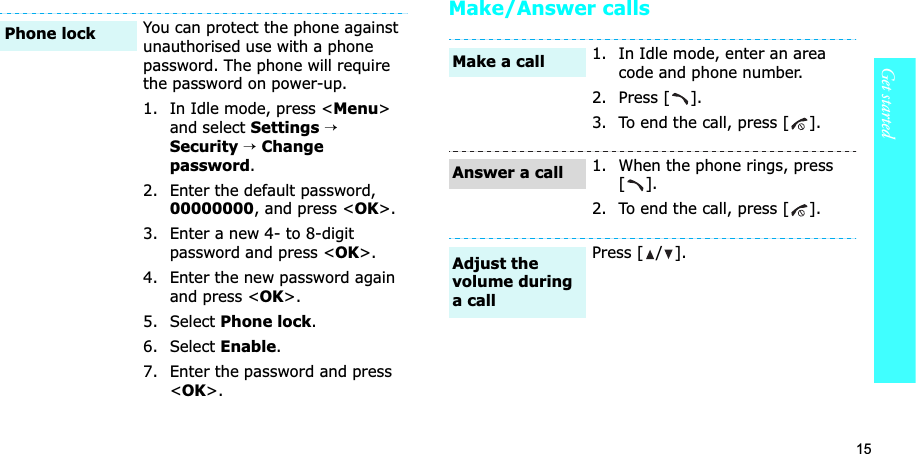 Phone lock

You can protect the phone against unauthorised use with a phone password. The phone will require the password on power-up.

1. In Idle mode, press <Menu> and select Settings → Security → Change password.

2. Enter the default password, 00000000, and press <OK>.

3. Enter a new 4- to 8-digit password and press <OK>.

4. Enter the new password again and press <OK>.

5. Select Phone lock.

6. Select Enable.

7. Enter the password and press <OK>.

Make/Answer calls

Make a call

1. In Idle mode, enter an area code and phone number.

2. Press [ ].

3. To end the call, press [ ].

Answer a call

1. When the phone rings, press [ ].

2. To end the call, press [ ].

Adjust the volume during a call

Press [▲/▼].

Get started

15