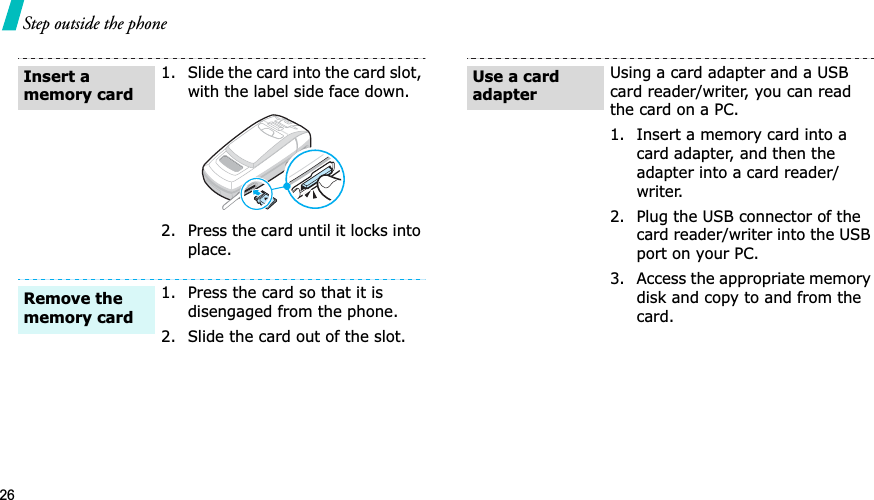 Step outside the phone

Insert a memory card

1. Slide the card into the card slot, with the label side face down.

2. Press the card until it locks into place.

Remove the memory card

1. Press the card so that it is disengaged from the phone.

2. Slide the card out of the slot.

Use a card adapter

Using a card adapter and a USB card reader/writer, you can read the card on a PC.

1. Insert a memory card into a card adapter, and then the adapter into a card reader/writer.

2. Plug the USB connector of the card reader/writer into the USB port on your PC.

3. Access the appropriate memory disk and copy to and from the card.

26