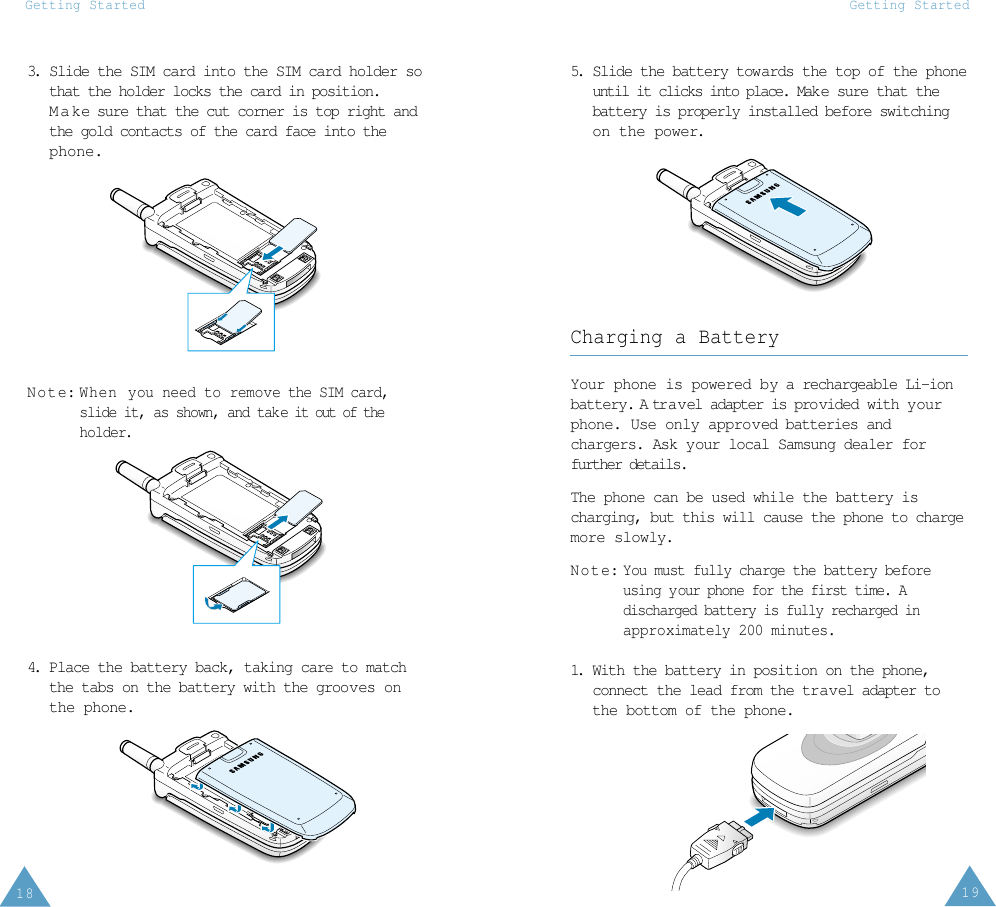 Getting Started

3. Slide the SIM card into the SIM card holder so that the holder locks the card in position. Make sure that the cut corner is top right and the gold contacts of the card face into the phone.

Note: When you need to remove the SIM card, slide it, as shown, and take it out of the holder.

4. Place the battery back, taking care to match the tabs on the battery with the grooves on the phone.

SAMSUNG

18

Getting Started

5. Slide the battery towards the top of the phone until it clicks into place. Make sure that the battery is properly installed before switching on the power.

SAMSUNG

Charging a Battery

Your phone is powered by a rechargeable Li-ion battery. A travel adapter is provided with your phone. Use only approved batteries and chargers. Ask your local Samsung dealer for further details.

The phone can be used while the battery is charging, but this will cause the phone to charge more slowly.

Note: You must fully charge the battery before using your phone for the first time. A discharged battery is fully recharged in approximately 200 minutes.

1. With the battery in position on the phone, connect the lead from the travel adapter to the bottom of the phone.

19