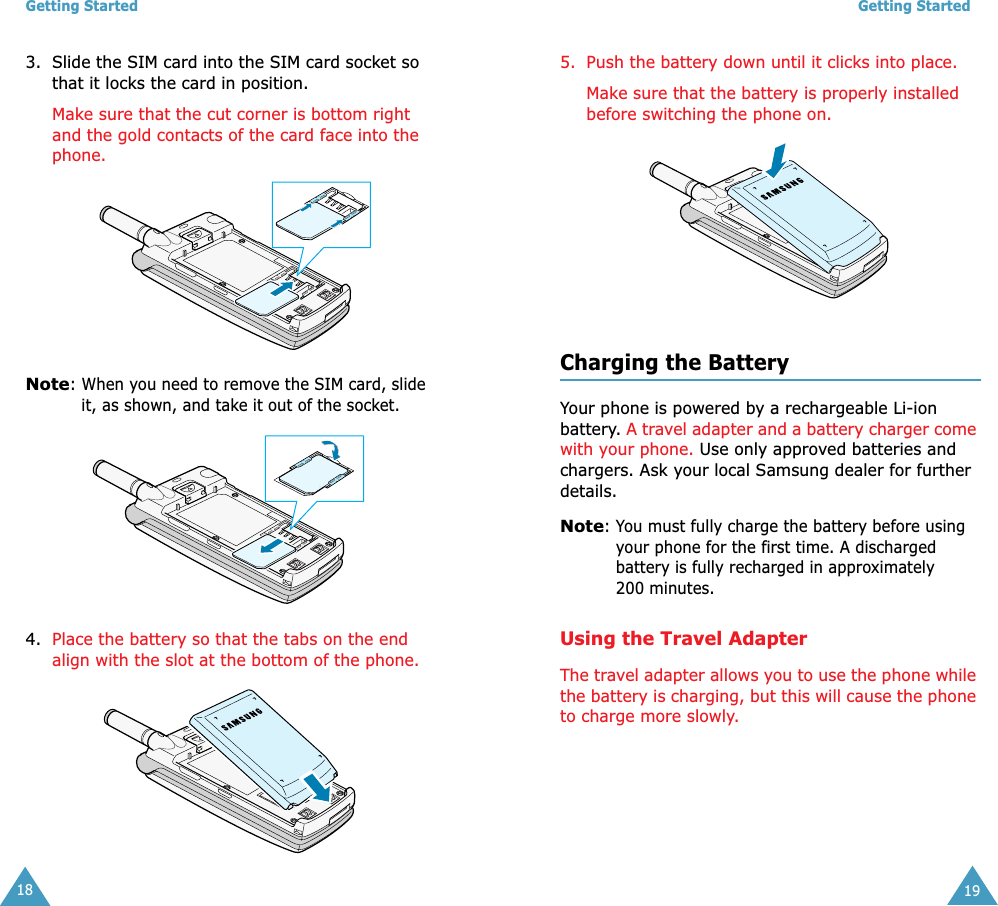 Getting Started

3. Slide the SIM card into the SIM card socket so that it locks the card in position.

Make sure that the cut corner is bottom right and the gold contacts of the card face into the phone.

Note: When you need to remove the SIM card, slide it, as shown, and take it out of the socket.

4. Place the battery so that the tabs on the end align with the slot at the bottom of the phone.

SAMSUNG

18

Getting Started

5. Push the battery down until it clicks into place.

Make sure that the battery is properly installed before switching the phone on.

SAMSUNG

Charging the Battery

Your phone is powered by a rechargeable Li-ion battery. A travel adapter and a battery charger come with your phone. Use only approved batteries and chargers. Ask your local Samsung dealer for further details.

Note: You must fully charge the battery before using your phone for the first time. A discharged battery is fully recharged in approximately 200 minutes.

Using the Travel Adapter

The travel adapter allows you to use the phone while the battery is charging, but this will cause the phone to charge more slowly.

19