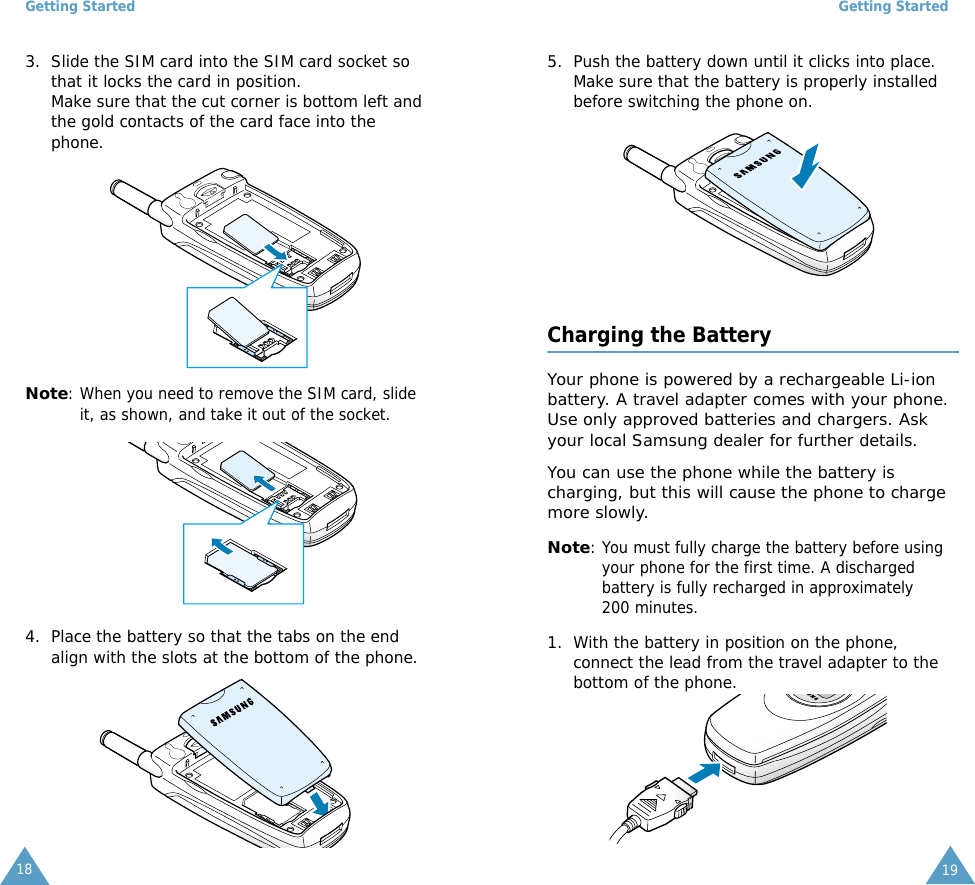 Getting Started

3. Slide the SIM card into the SIM card socket so that it locks the card in position.
Make sure that the cut corner is bottom left and the gold contacts of the card face into the phone.

Note: When you need to remove the SIM card, slide it, as shown, and take it out of the socket.

4. Place the battery so that the tabs on the end align with the slots at the bottom of the phone.

SAMSUNG

18

Getting Started

5. Push the battery down until it clicks into place. Make sure that the battery is properly installed before switching the phone on.

SAMSUNG

Charging the Battery

Your phone is powered by a rechargeable Li-ion battery. A travel adapter comes with your phone. Use only approved batteries and chargers. Ask your local Samsung dealer for further details.

You can use the phone while the battery is charging, but this will cause the phone to charge more slowly.

Note: You must fully charge the battery before using your phone for the first time. A discharged battery is fully recharged in approximately 200 minutes.

1. With the battery in position on the phone, connect the lead from the travel adapter to the bottom of the phone.

19