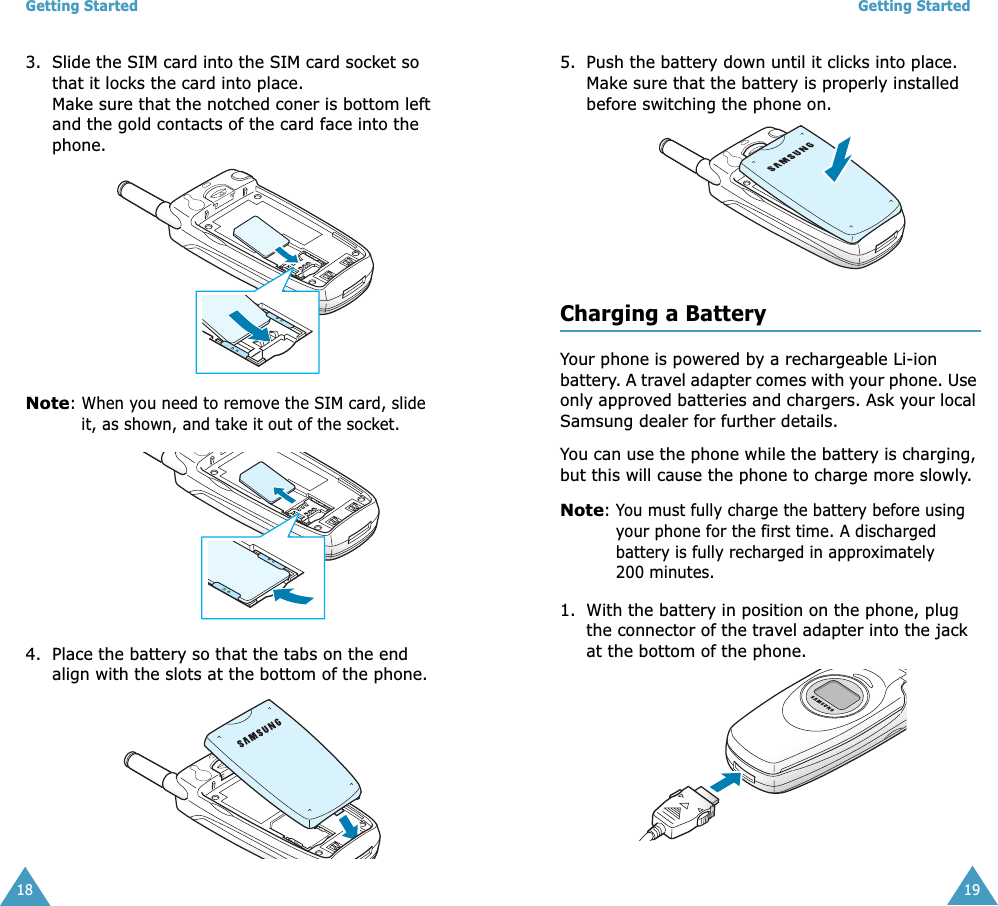 Getting Started

3. Slide the SIM card into the SIM card socket so that it locks the card into place.
Make sure that the notched coner is bottom left and the gold contacts of the card face into the phone.

Note: When you need to remove the SIM card, slide it, as shown, and take it out of the socket.

4. Place the battery so that the tabs on the end align with the slots at the bottom of the phone.

SAMSUNG

18

Getting Started

5. Push the battery down until it clicks into place. Make sure that the battery is properly installed before switching the phone on.

SAMSUNG

Charging a Battery

Your phone is powered by a rechargeable Li-ion battery. A travel adapter comes with your phone. Use only approved batteries and chargers. Ask your local Samsung dealer for further details.

You can use the phone while the battery is charging, but this will cause the phone to charge more slowly.

Note: You must fully charge the battery before using your phone for the first time. A discharged battery is fully recharged in approximately 200 minutes.

1. With the battery in position on the phone, plug the connector of the travel adapter into the jack at the bottom of the phone.

19