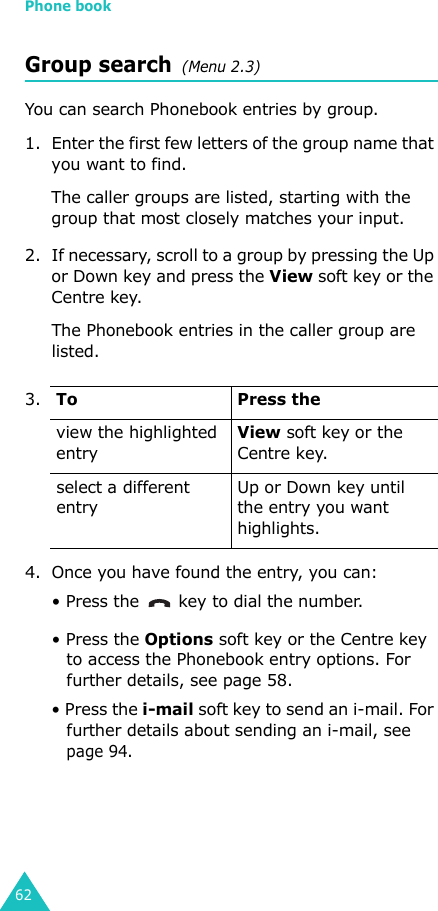 Phone book

Group search (Menu 2.3)

You can search Phonebook entries by group.

1. Enter the first few letters of the group name that you want to find.

The caller groups are listed, starting with the group that most closely matches your input.

2. If necessary, scroll to a group by pressing the Up or Down key and press the View soft key or the Centre key.

The Phonebook entries in the caller group are listed.

3.

| To | Press the |
|---|---|
| view the highlighted entry | View soft key or the Centre key. |
| select a different entry | Up or Down key until the entry you want highlights. |

4. Once you have found the entry, you can:

• Press the key to dial the number.

• Press the Options soft key or the Centre key to access the Phonebook entry options. For further details, see page 58.

• Press the i-mail soft key to send an i-mail. For further details about sending an i-mail, see page 94.

62