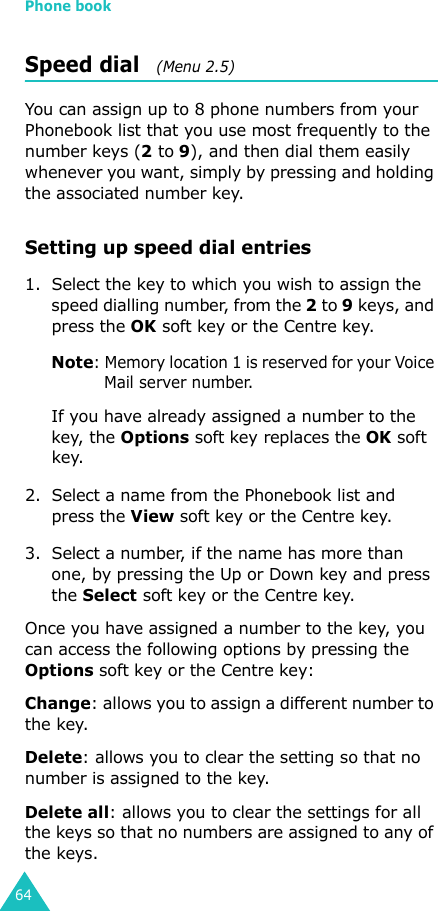 Phone book

Speed dial (Menu 2.5)

You can assign up to 8 phone numbers from your Phonebook list that you use most frequently to the number keys (2 to 9), and then dial them easily whenever you want, simply by pressing and holding the associated number key.

Setting up speed dial entries

1. Select the key to which you wish to assign the speed dialling number, from the 2 to 9 keys, and press the OK soft key or the Centre key.

Note: Memory location 1 is reserved for your Voice Mail server number.

If you have already assigned a number to the key, the Options soft key replaces the OK soft key.

2. Select a name from the Phonebook list and press the View soft key or the Centre key.

3. Select a number, if the name has more than one, by pressing the Up or Down key and press the Select soft key or the Centre key.

Once you have assigned a number to the key, you can access the following options by pressing the Options soft key or the Centre key:

Change: allows you to assign a different number to the key.

Delete: allows you to clear the setting so that no number is assigned to the key.

Delete all: allows you to clear the settings for all the keys so that no numbers are assigned to any of the keys.

64