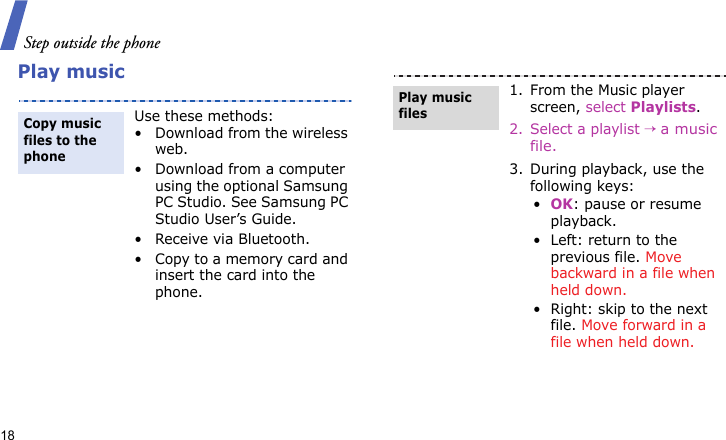 Step outside the phone

Play music

Copy music files to the phone

Use these methods:
• Download from the wireless web.
• Download from a computer using the optional Samsung PC Studio. See Samsung PC Studio User's Guide.
• Receive via Bluetooth.
• Copy to a memory card and insert the card into the phone.

Play music files

1. From the Music player screen, select Playlists.
2. Select a playlist → a music file.
3. During playback, use the following keys:
• OK: pause or resume playback.
• Left: return to the previous file. Move backward in a file when held down.
• Right: skip to the next file. Move forward in a file when held down.

18