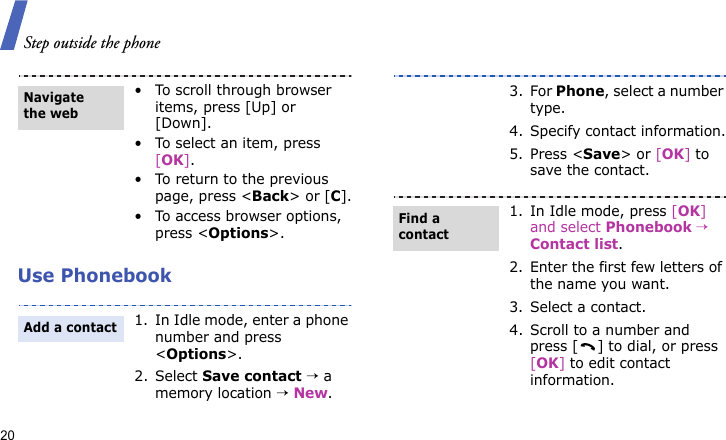 Step outside the phone

Navigate the web

• To scroll through browser items, press [Up] or [Down].

• To select an item, press [OK].

• To return to the previous page, press <Back> or [C].

• To access browser options, press <Options>.

Use Phonebook

Add a contact

1. In Idle mode, enter a phone number and press <Options>.

2. Select Save contact → a memory location → New.

3. For Phone, select a number type.

4. Specify contact information.

5. Press <Save> or [OK] to save the contact.

Find a contact

1. In Idle mode, press [OK] and select Phonebook → Contact list.

2. Enter the first few letters of the name you want.

3. Select a contact.

4. Scroll to a number and press [ ] to dial, or press [OK] to edit contact information.

20