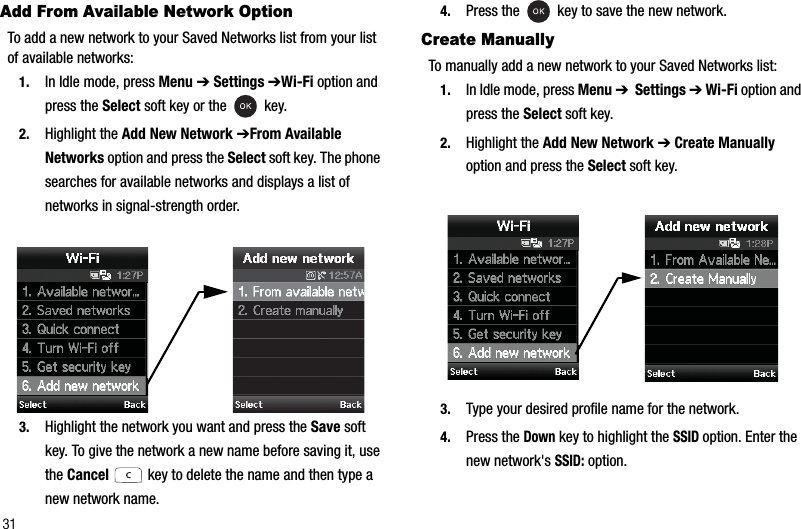 Add From Available Network Option

To add a new network to your Saved Networks list from your list of available networks:

1. In Idle mode, press Menu ➔ Settings ➔Wi-Fi option and press the Select soft key or the OK key.

2. Highlight the Add New Network ➔From Available Networks option and press the Select soft key. The phone searches for available networks and displays a list of networks in signal-strength order.

Wi-Fi
1:27P
1. Available networ...
2. Saved networks
3. Quick connect
4. Turn Wi-Fi off
5. Get security key
6. Add new network
Select Back

Add new network
12:57A
1. From available netw
2. Create manually
Select Back

3. Highlight the network you want and press the Save soft key. To give the network a new name before saving it, use the Cancel C key to delete the name and then type a new network name.

31

4. Press the OK key to save the new network.

Create Manually

To manually add a new network to your Saved Networks list:

1. In Idle mode, press Menu ➔ Settings ➔ Wi-Fi option and press the Select soft key.

2. Highlight the Add New Network ➔ Create Manually option and press the Select soft key.

Wi-Fi
1:27P
1. Available networ...
2. Saved networks
3. Quick connect
4. Turn Wi-Fi off
5. Get security key
6. Add new network
Select Back

Add new network
1:28P
1. From Available Ne...
2. Create Manually
Select Back

3. Type your desired profile name for the network.

4. Press the Down key to highlight the SSID option. Enter the new network's SSID: option.