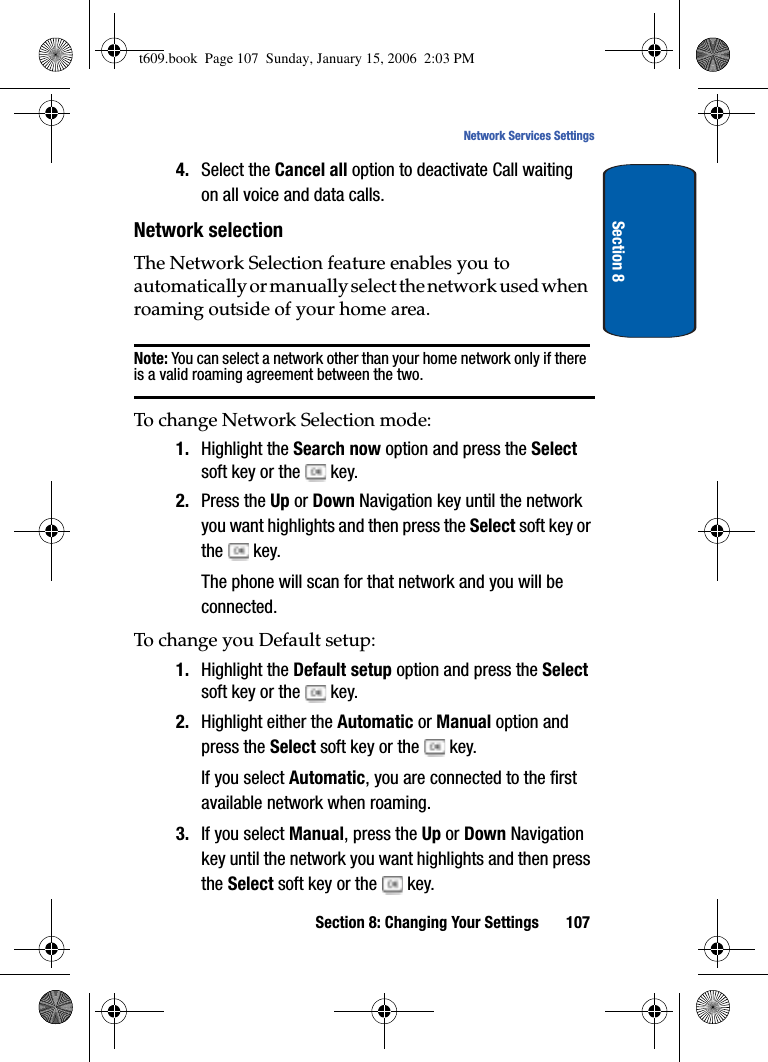 t609.book Page 107 Sunday, January 15, 2006 2:03 PM

Network Services Settings

Section 8

4. Select the Cancel all option to deactivate Call waiting on all voice and data calls.

Network selection

The Network Selection feature enables you to automatically or manually select the network used when roaming outside of your home area.

Note: You can select a network other than your home network only if there is a valid roaming agreement between the two.

To change Network Selection mode:

1. Highlight the Search now option and press the Select soft key or the key.

2. Press the Up or Down Navigation key until the network you want highlights and then press the Select soft key or the key.

The phone will scan for that network and you will be connected.

To change you Default setup:

1. Highlight the Default setup option and press the Select soft key or the key.

2. Highlight either the Automatic or Manual option and press the Select soft key or the key.

If you select Automatic, you are connected to the first available network when roaming.

3. If you select Manual, press the Up or Down Navigation key until the network you want highlights and then press the Select soft key or the key.

Section 8: Changing Your Settings 107