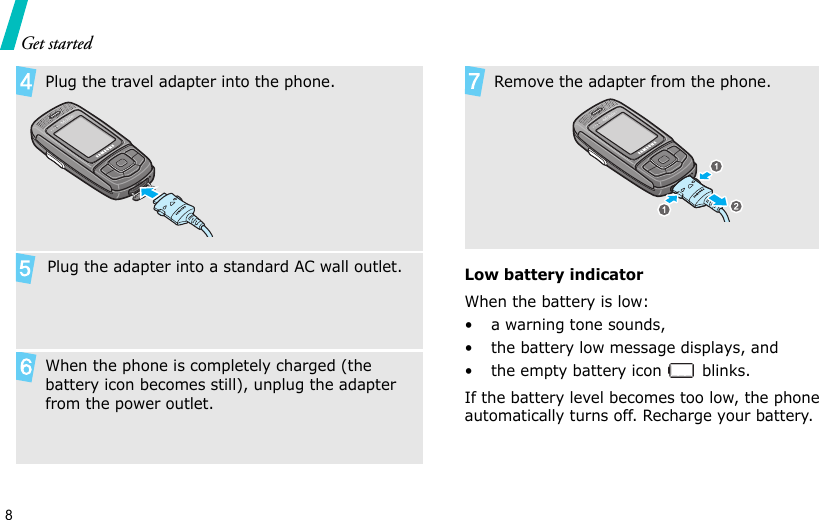 Get started

4 Plug the travel adapter into the phone.

5 Plug the adapter into a standard AC wall outlet.

6 When the phone is completely charged (the battery icon becomes still), unplug the adapter from the power outlet.

7 Remove the adapter from the phone.

1

1

2

Low battery indicator

When the battery is low:

• a warning tone sounds,

• the battery low message displays, and

• the empty battery icon blinks.

If the battery level becomes too low, the phone automatically turns off. Recharge your battery.

8