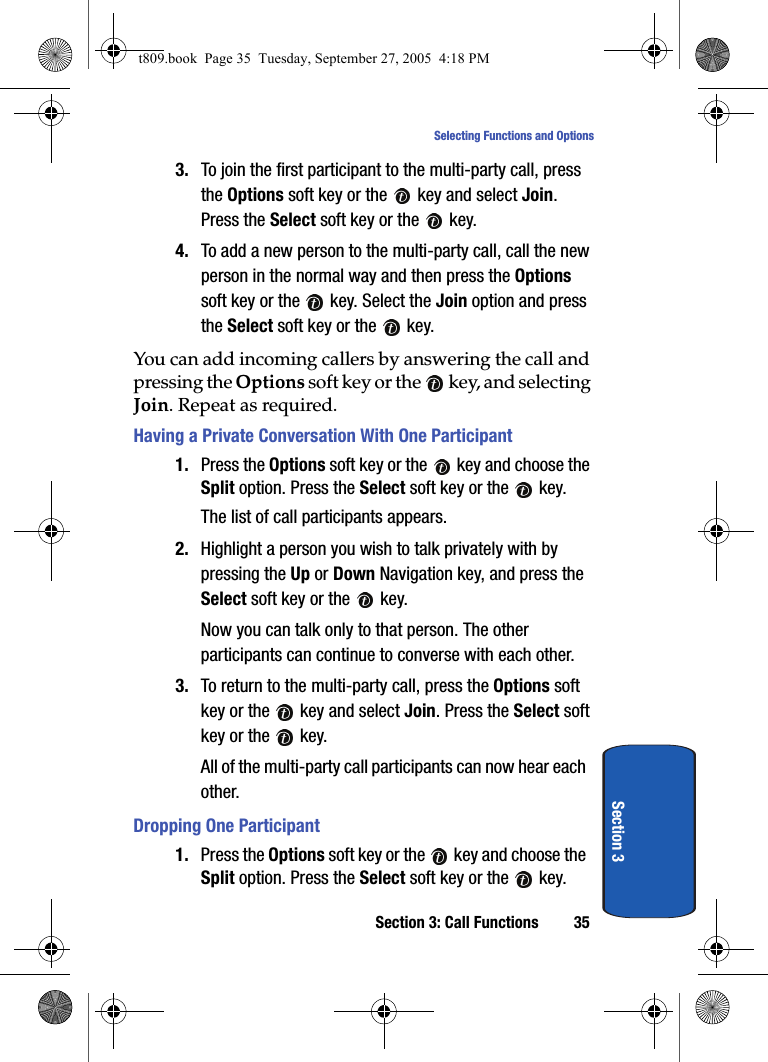 t809.book Page 35 Tuesday, September 27, 2005 4:18 PM

Selecting Functions and Options

3. To join the first participant to the multi-party call, press the Options soft key or the key and select Join. Press the Select soft key or the key.

4. To add a new person to the multi-party call, call the new person in the normal way and then press the Options soft key or the key. Select the Join option and press the Select soft key or the key.

You can add incoming callers by answering the call and pressing the Options soft key or the key, and selecting Join. Repeat as required.

Having a Private Conversation With One Participant

1. Press the Options soft key or the key and choose the Split option. Press the Select soft key or the key.

The list of call participants appears.

2. Highlight a person you wish to talk privately with by pressing the Up or Down Navigation key, and press the Select soft key or the key.

Now you can talk only to that person. The other participants can continue to converse with each other.

3. To return to the multi-party call, press the Options soft key or the key and select Join. Press the Select soft key or the key.

All of the multi-party call participants can now hear each other.

Dropping One Participant

1. Press the Options soft key or the key and choose the Split option. Press the Select soft key or the key.

Section 3

Section 3: Call Functions 35