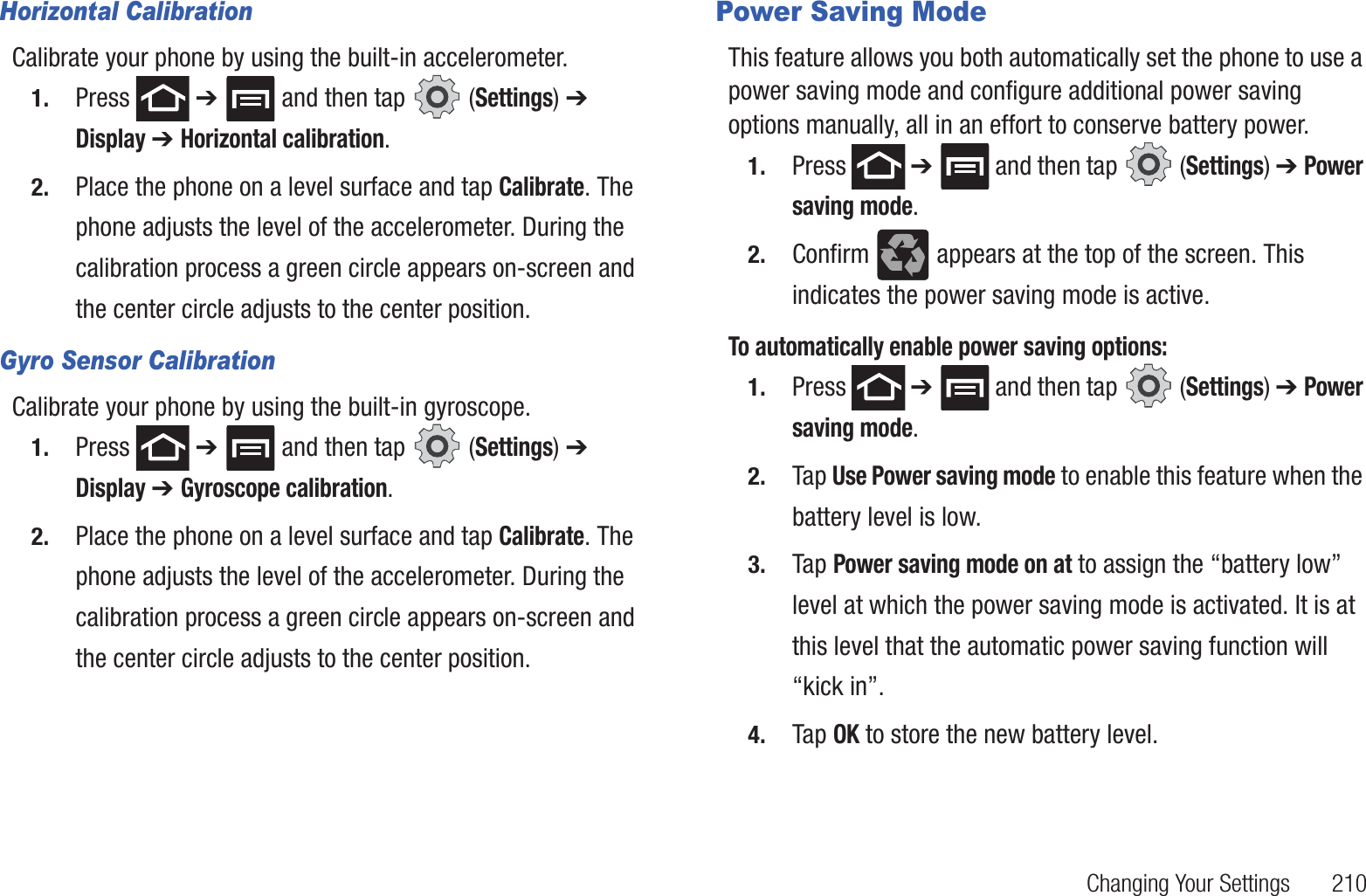 Horizontal Calibration

Calibrate your phone by using the built-in accelerometer.

1. Press ➔ and then tap (Settings) ➔ Display ➔ Horizontal calibration.

2. Place the phone on a level surface and tap Calibrate. The phone adjusts the level of the accelerometer. During the calibration process a green circle appears on-screen and the center circle adjusts to the center position.

Gyro Sensor Calibration

Calibrate your phone by using the built-in gyroscope.

1. Press ➔ and then tap (Settings) ➔ Display ➔ Gyroscope calibration.

2. Place the phone on a level surface and tap Calibrate. The phone adjusts the level of the accelerometer. During the calibration process a green circle appears on-screen and the center circle adjusts to the center position.

Power Saving Mode

This feature allows you both automatically set the phone to use a power saving mode and configure additional power saving options manually, all in an effort to conserve battery power.

1. Press ➔ and then tap (Settings) ➔ Power saving mode.

2. Confirm appears at the top of the screen. This indicates the power saving mode is active.

To automatically enable power saving options:

1. Press ➔ and then tap (Settings) ➔ Power saving mode.

2. Tap Use Power saving mode to enable this feature when the battery level is low.

3. Tap Power saving mode on at to assign the “battery low” level at which the power saving mode is activated. It is at this level that the automatic power saving function will “kick in”.

4. Tap OK to store the new battery level.

Changing Your Settings 210