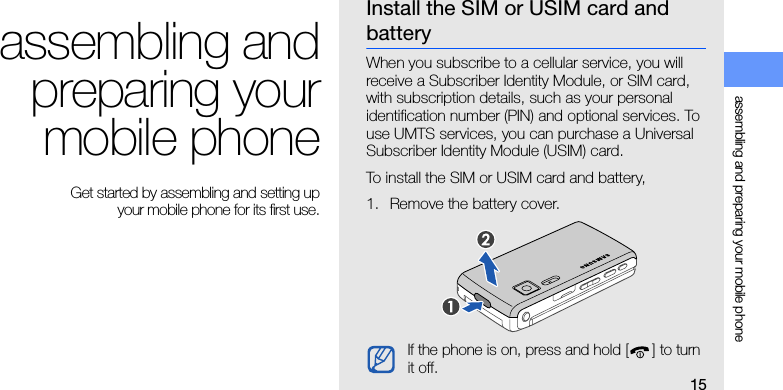 assembling and preparing your mobile phone

Get started by assembling and setting up your mobile phone for its first use.

Install the SIM or USIM card and battery

When you subscribe to a cellular service, you will receive a Subscriber Identity Module, or SIM card, with subscription details, such as your personal identification number (PIN) and optional services. To use UMTS services, you can purchase a Universal Subscriber Identity Module (USIM) card.

To install the SIM or USIM card and battery,

1. Remove the battery cover.

2

1

SAMSUNG

If the phone is on, press and hold [ ] to turn it off.

assembling and preparing your mobile phone

15