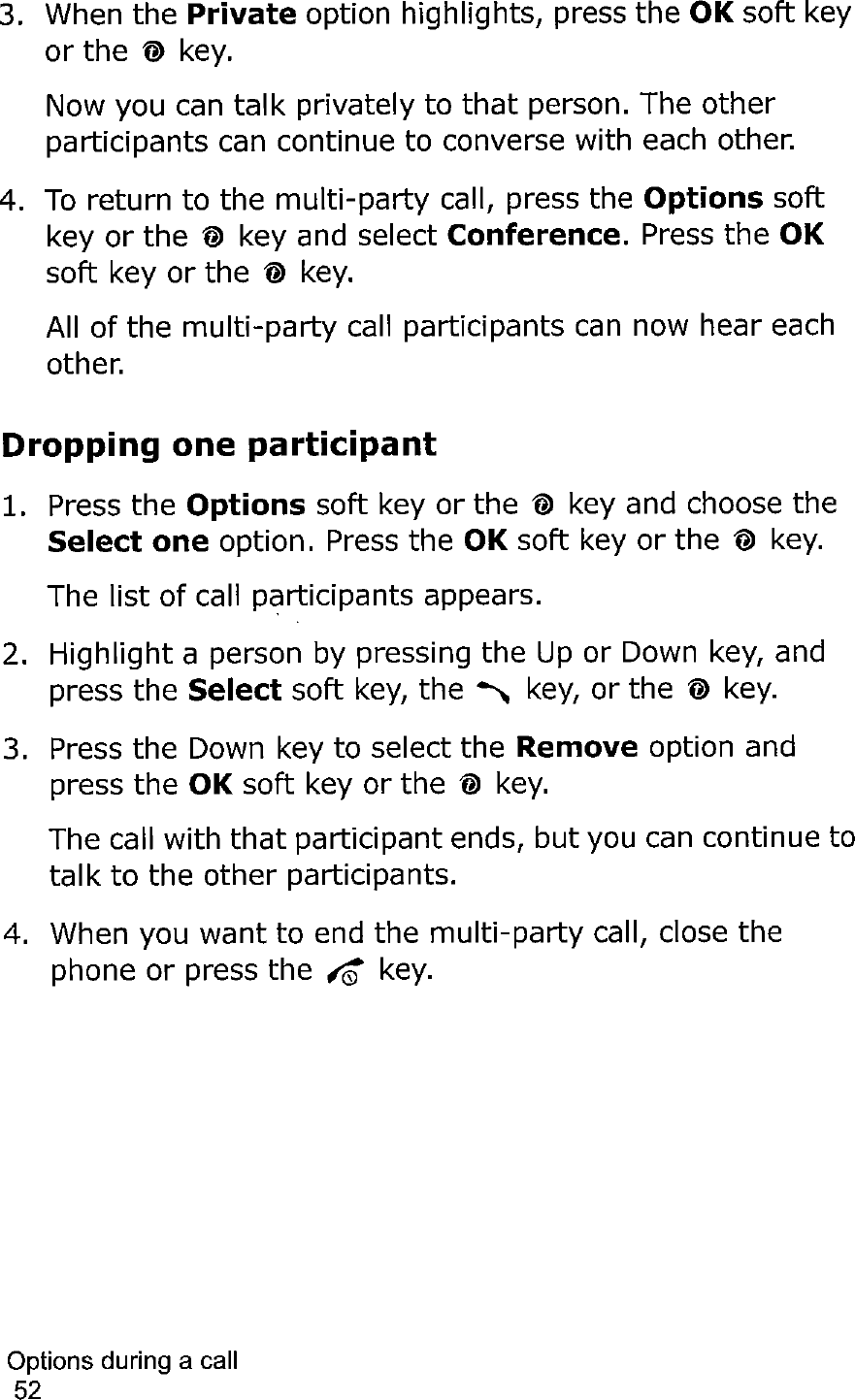 3. When the Private option highlights, press the OK soft key or the key.

Now you can talk privately to that person. The other participants can continue to converse with each other.

4. To return to the multi-party call, press the Options soft key or the key and select Conference. Press the OK soft key or the key.

All of the multi-party call participants can now hear each other.

Dropping one participant

1. Press the Options soft key or the key and choose the Select one option. Press the OK soft key or the key.

The list of call participants appears.

2. Highlight a person by pressing the Up or Down key, and press the Select soft key, the key, or the key.

3. Press the Down key to select the Remove option and press the OK soft key or the key.

The call with that participant ends, but you can continue to talk to the other participants.

4. When you want to end the multi-party call, close the phone or press the key.

Options during a call
52