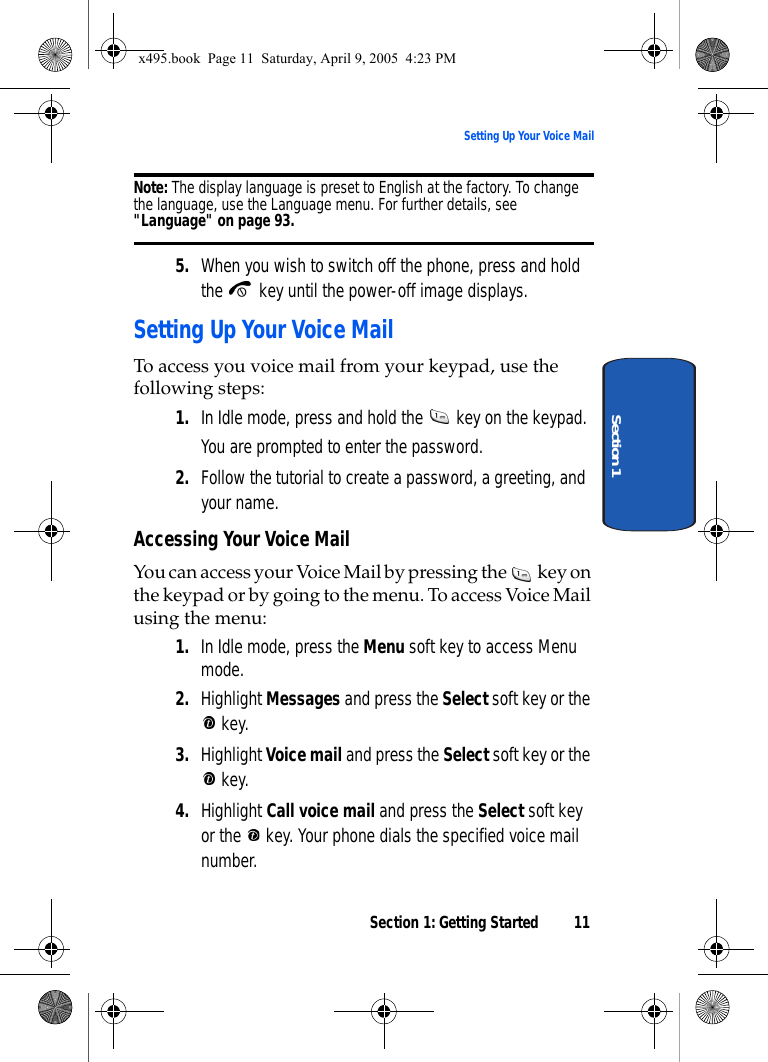 x495.book Page 11 Saturday, April 9, 2005 4:23 PM

Setting Up Your Voice Mail

Note: The display language is preset to English at the factory. To change the language, use the Language menu. For further details, see "Language" on page 93.

5. When you wish to switch off the phone, press and hold the key until the power-off image displays.

Setting Up Your Voice Mail

To access you voice mail from your keypad, use the following steps:

1. In Idle mode, press and hold the key on the keypad. You are prompted to enter the password.

2. Follow the tutorial to create a password, a greeting, and your name.

Section 1

Accessing Your Voice Mail

You can access your Voice Mail by pressing the key on the keypad or by going to the menu. To access Voice Mail using the menu:

1. In Idle mode, press the Menu soft key to access Menu mode.

2. Highlight Messages and press the Select soft key or the key.

3. Highlight Voice mail and press the Select soft key or the key.

4. Highlight Call voice mail and press the Select soft key or the key. Your phone dials the specified voice mail number.

Section 1: Getting Started 11