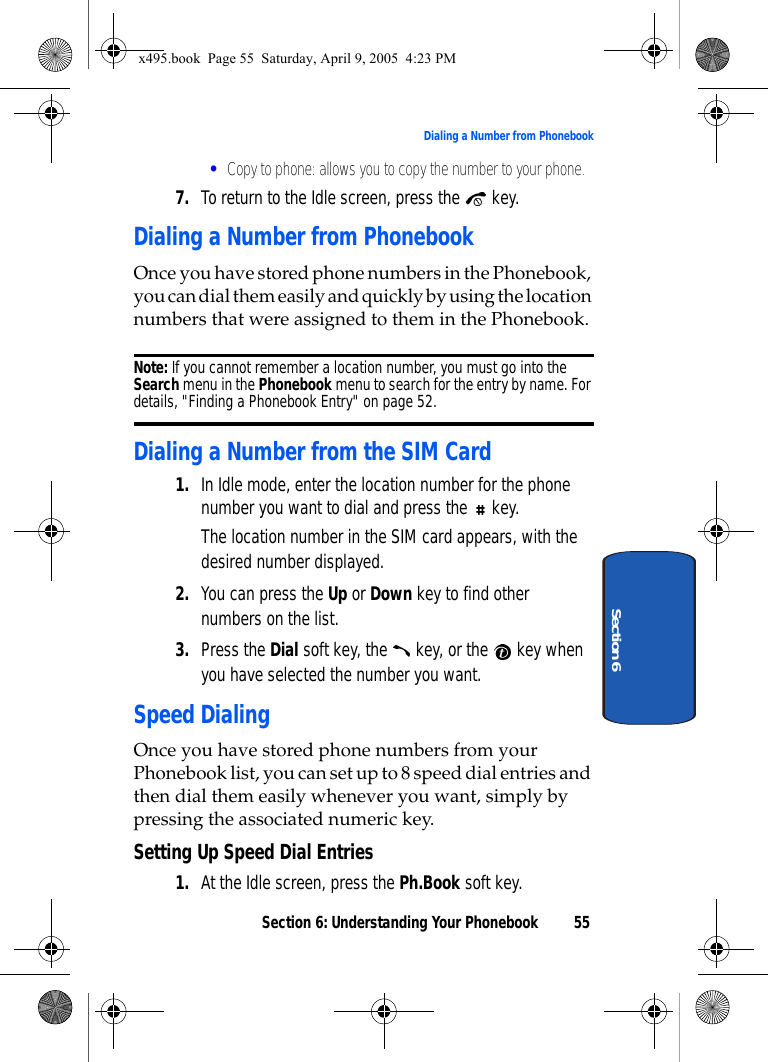 x495.book Page 55 Saturday, April 9, 2005 4:23 PM

Dialing a Number from Phonebook

• Copy to phone: allows you to copy the number to your phone.

7. To return to the Idle screen, press the key.

Dialing a Number from Phonebook

Once you have stored phone numbers in the Phonebook, you can dial them easily and quickly by using the location numbers that were assigned to them in the Phonebook.

Note: If you cannot remember a location number, you must go into the Search menu in the Phonebook menu to search for the entry by name. For details, "Finding a Phonebook Entry" on page 52.

Dialing a Number from the SIM Card

1. In Idle mode, enter the location number for the phone number you want to dial and press the # key.

The location number in the SIM card appears, with the desired number displayed.

2. You can press the Up or Down key to find other numbers on the list.

3. Press the Dial soft key, the key, or the key when you have selected the number you want.

Speed Dialing

Once you have stored phone numbers from your Phonebook list, you can set up to 8 speed dial entries and then dial them easily whenever you want, simply by pressing the associated numeric key.

Setting Up Speed Dial Entries

1. At the Idle screen, press the Ph.Book soft key.

Section 6

Section 6: Understanding Your Phonebook 55