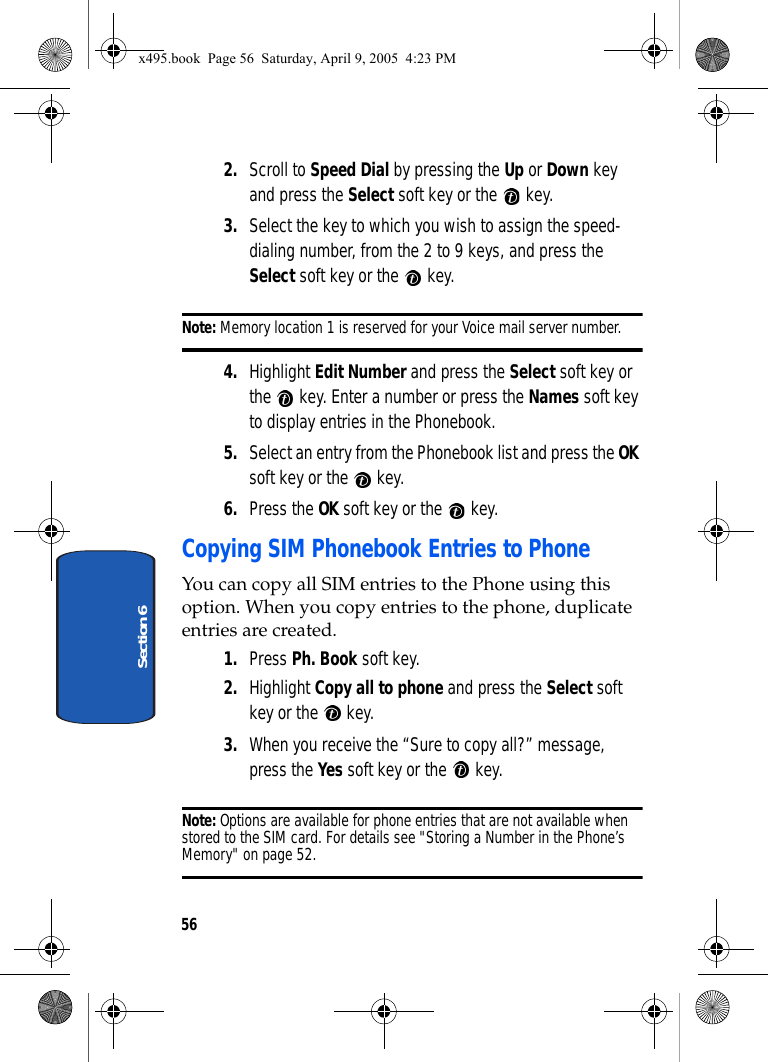 x495.book Page 56 Saturday, April 9, 2005 4:23 PM

2. Scroll to Speed Dial by pressing the Up or Down key and press the Select soft key or the key.

3. Select the key to which you wish to assign the speed-dialing number, from the 2 to 9 keys, and press the Select soft key or the key.

Note: Memory location 1 is reserved for your Voice mail server number.

4. Highlight Edit Number and press the Select soft key or the key. Enter a number or press the Names soft key to display entries in the Phonebook.

5. Select an entry from the Phonebook list and press the OK soft key or the key.

6. Press the OK soft key or the key.

Copying SIM Phonebook Entries to Phone

You can copy all SIM entries to the Phone using this option. When you copy entries to the phone, duplicate entries are created.

1. Press Ph. Book soft key.

2. Highlight Copy all to phone and press the Select soft key or the key.

3. When you receive the “Sure to copy all?” message, press the Yes soft key or the key.

Note: Options are available for phone entries that are not available when stored to the SIM card. For details see "Storing a Number in the Phone’s Memory" on page 52.

Section 6

56