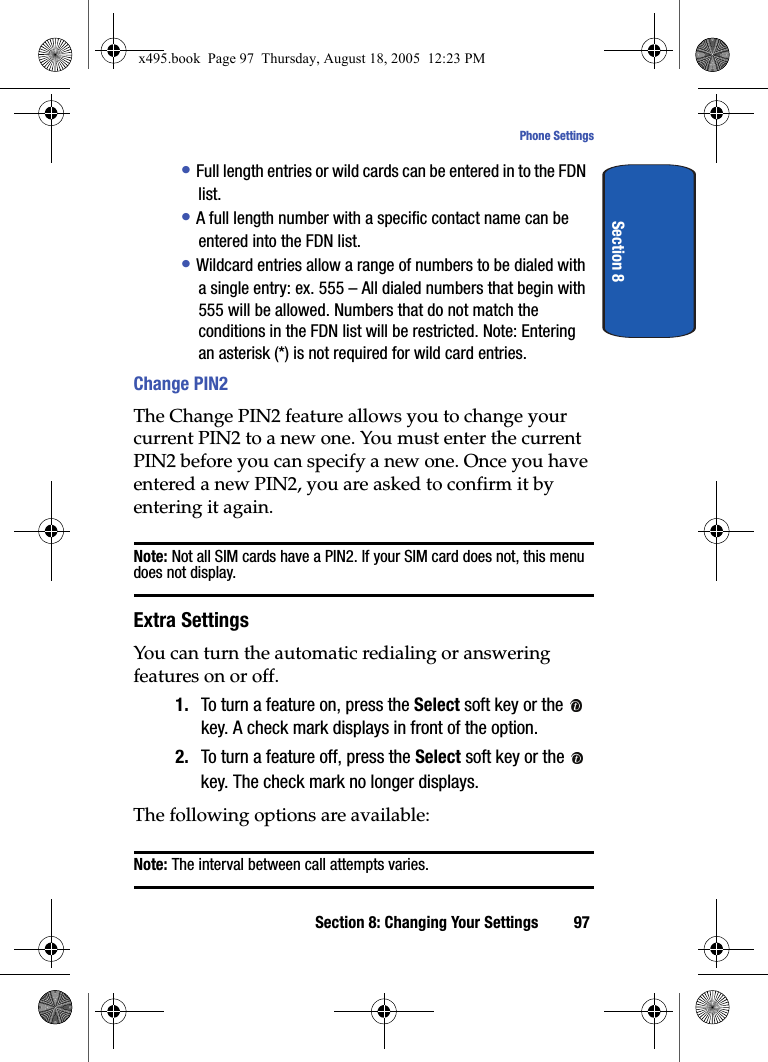 x495.book Page 97 Thursday, August 18, 2005 12:23 PM

Phone Settings

Section 8

• Full length entries or wild cards can be entered in to the FDN list.

• A full length number with a specific contact name can be entered into the FDN list.

• Wildcard entries allow a range of numbers to be dialed with a single entry: ex. 555 – All dialed numbers that begin with 555 will be allowed. Numbers that do not match the conditions in the FDN list will be restricted. Note: Entering an asterisk (*) is not required for wild card entries.

Change PIN2

The Change PIN2 feature allows you to change your current PIN2 to a new one. You must enter the current PIN2 before you can specify a new one. Once you have entered a new PIN2, you are asked to confirm it by entering it again.

Note: Not all SIM cards have a PIN2. If your SIM card does not, this menu does not display.

Extra Settings

You can turn the automatic redialing or answering features on or off.

1. To turn a feature on, press the Select soft key or the key. A check mark displays in front of the option.

2. To turn a feature off, press the Select soft key or the key. The check mark no longer displays.

The following options are available:

Note: The interval between call attempts varies.

Section 8: Changing Your Settings 97