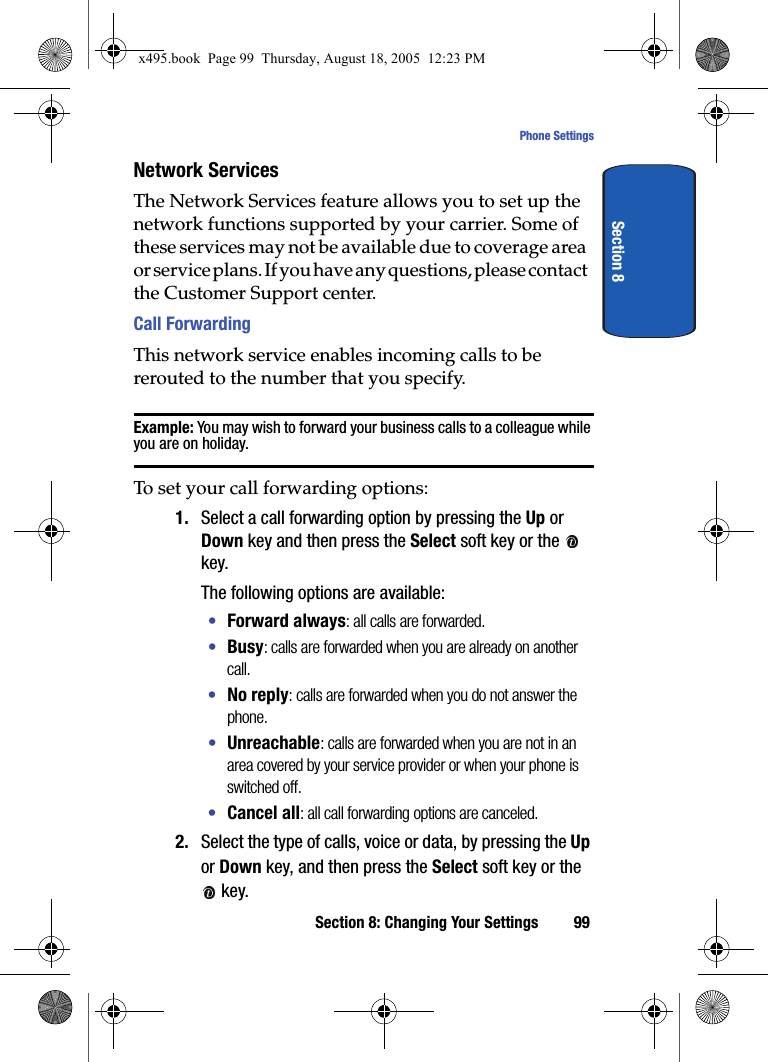 x495.book Page 99 Thursday, August 18, 2005 12:23 PM

Phone Settings

Section 8

Network Services

The Network Services feature allows you to set up the network functions supported by your carrier. Some of these services may not be available due to coverage area or service plans. If you have any questions, please contact the Customer Support center.

Call Forwarding

This network service enables incoming calls to be rerouted to the number that you specify.

Example: You may wish to forward your business calls to a colleague while you are on holiday.

To set your call forwarding options:

1. Select a call forwarding option by pressing the Up or Down key and then press the Select soft key or the key.

The following options are available:

• Forward always: all calls are forwarded.

• Busy: calls are forwarded when you are already on another call.

• No reply: calls are forwarded when you do not answer the phone.

• Unreachable: calls are forwarded when you are not in an area covered by your service provider or when your phone is switched off.

• Cancel all: all call forwarding options are canceled.

2. Select the type of calls, voice or data, by pressing the Up or Down key, and then press the Select soft key or the key.

Section 8: Changing Your Settings 99