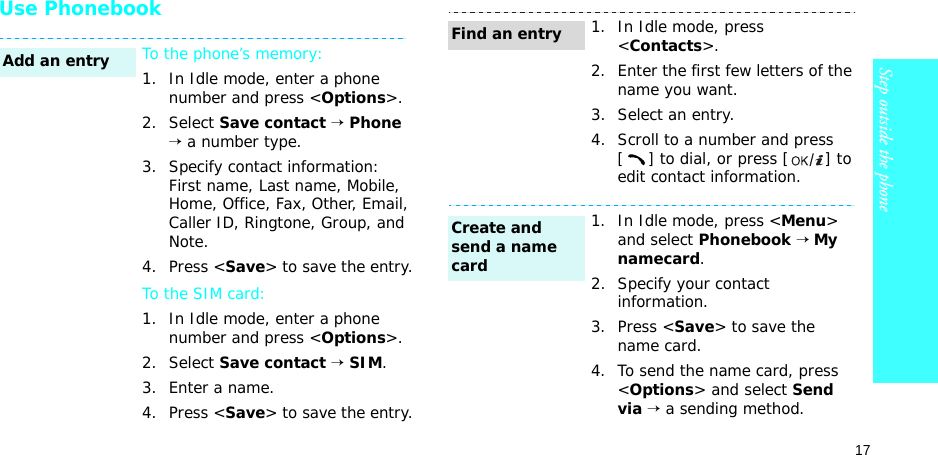 Use Phonebook

Add an entry

To the phone's memory:

1. In Idle mode, enter a phone number and press <Options>.

2. Select Save contact → Phone → a number type.

3. Specify contact information: First name, Last name, Mobile, Home, Office, Fax, Other, Email, Caller ID, Ringtone, Group, and Note.

4. Press <Save> to save the entry.

To the SIM card:

1. In Idle mode, enter a phone number and press <Options>.

2. Select Save contact → SIM.

3. Enter a name.

4. Press <Save> to save the entry.

Find an entry

1. In Idle mode, press <Contacts>.

2. Enter the first few letters of the name you want.

3. Select an entry.

4. Scroll to a number and press [ ] to dial, or press [OK/i] to edit contact information.

Create and send a name card

1. In Idle mode, press <Menu> and select Phonebook → My namecard.

2. Specify your contact information.

3. Press <Save> to save the name card.

4. To send the name card, press <Options> and select Send via → a sending method.

Step outside the phone

17