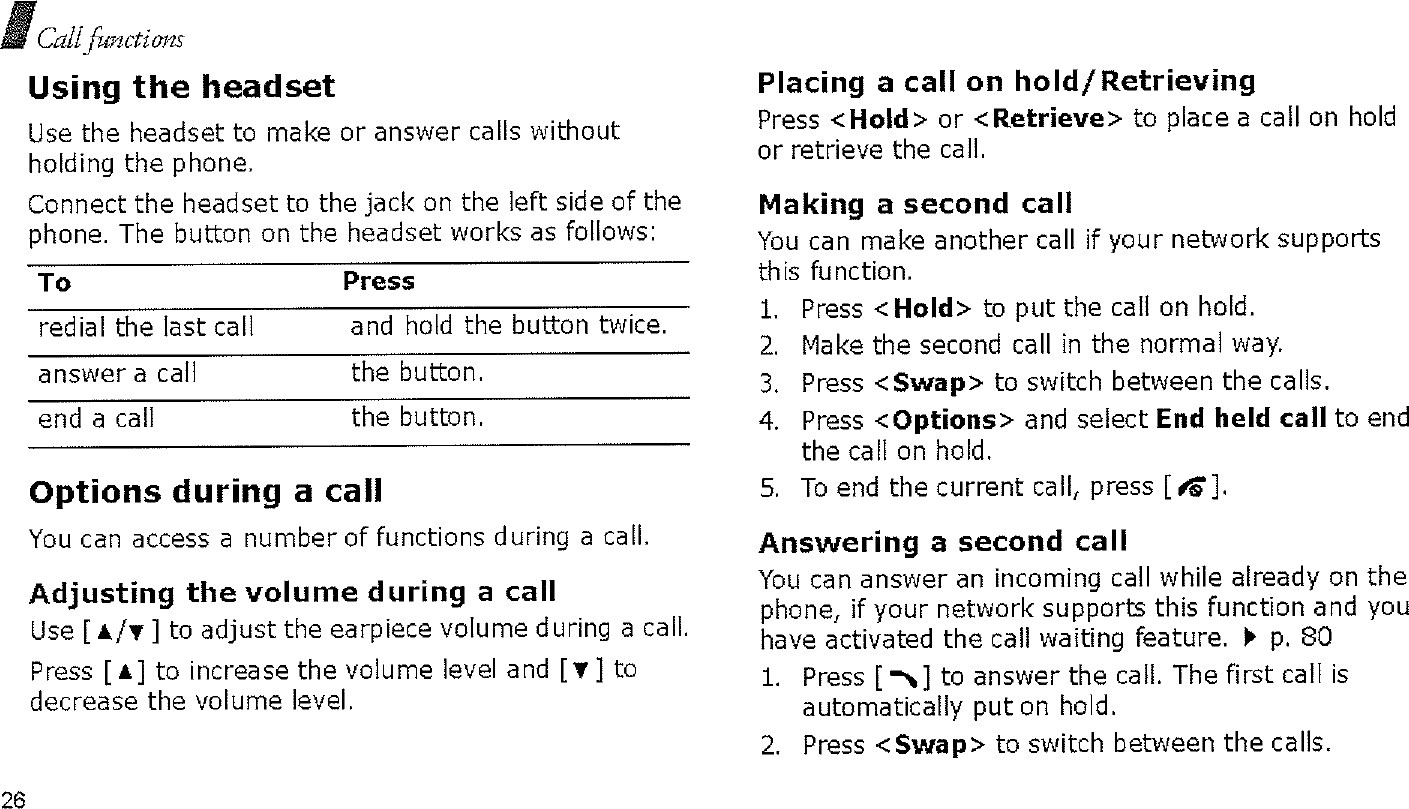 Call functions

Using the headset

Use the headset to make or answer calls without holding the phone.

Connect the headset to the jack on the left side of the phone. The button on the headset works as follows:

| To | Press |
|---|---|
| redial the last call | and hold the button twice. |
| answer a call | the button. |
| end a call | the button. |

Options during a call

You can access a number of functions during a call.

Adjusting the volume during a call

Use [▲/▼] to adjust the earpiece volume during a call.

Press [▲] to increase the volume level and [▼] to decrease the volume level.

Placing a call on hold/Retrieving

Press <Hold> or <Retrieve> to place a call on hold or retrieve the call.

Making a second call

You can make another call if your network supports this function.

1. Press <Hold> to put the call on hold.
2. Make the second call in the normal way.
3. Press <Swap> to switch between the calls.
4. Press <Options> and select End held call to end the call on hold.
5. To end the current call, press [ ].

Answering a second call

You can answer an incoming call while already on the phone, if your network supports this function and you have activated the call waiting feature. ▶ p. 80

1. Press [ ] to answer the call. The first call is automatically put on hold.
2. Press <Swap> to switch between the calls.

26