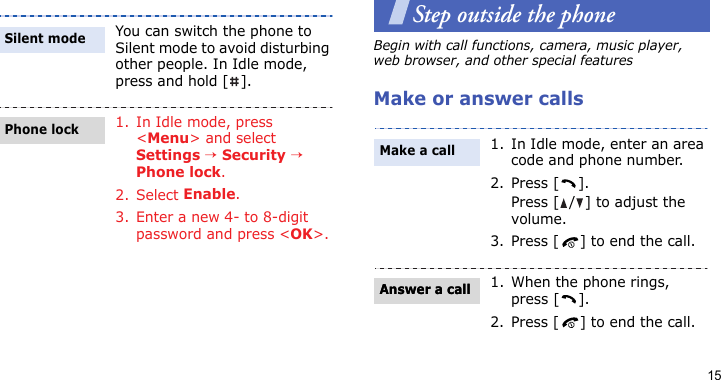 Silent mode

You can switch the phone to Silent mode to avoid disturbing other people. In Idle mode, press and hold [#].

Phone lock

1. In Idle mode, press <Menu> and select Settings → Security → Phone lock.

2. Select Enable.

3. Enter a new 4- to 8-digit password and press <OK>.

Step outside the phone

Begin with call functions, camera, music player, web browser, and other special features

Make or answer calls

Make a call

1. In Idle mode, enter an area code and phone number.

2. Press [ ].
Press [▲/▼] to adjust the volume.

3. Press [ ] to end the call.

Answer a call

1. When the phone rings, press [ ].

2. Press [ ] to end the call.

15